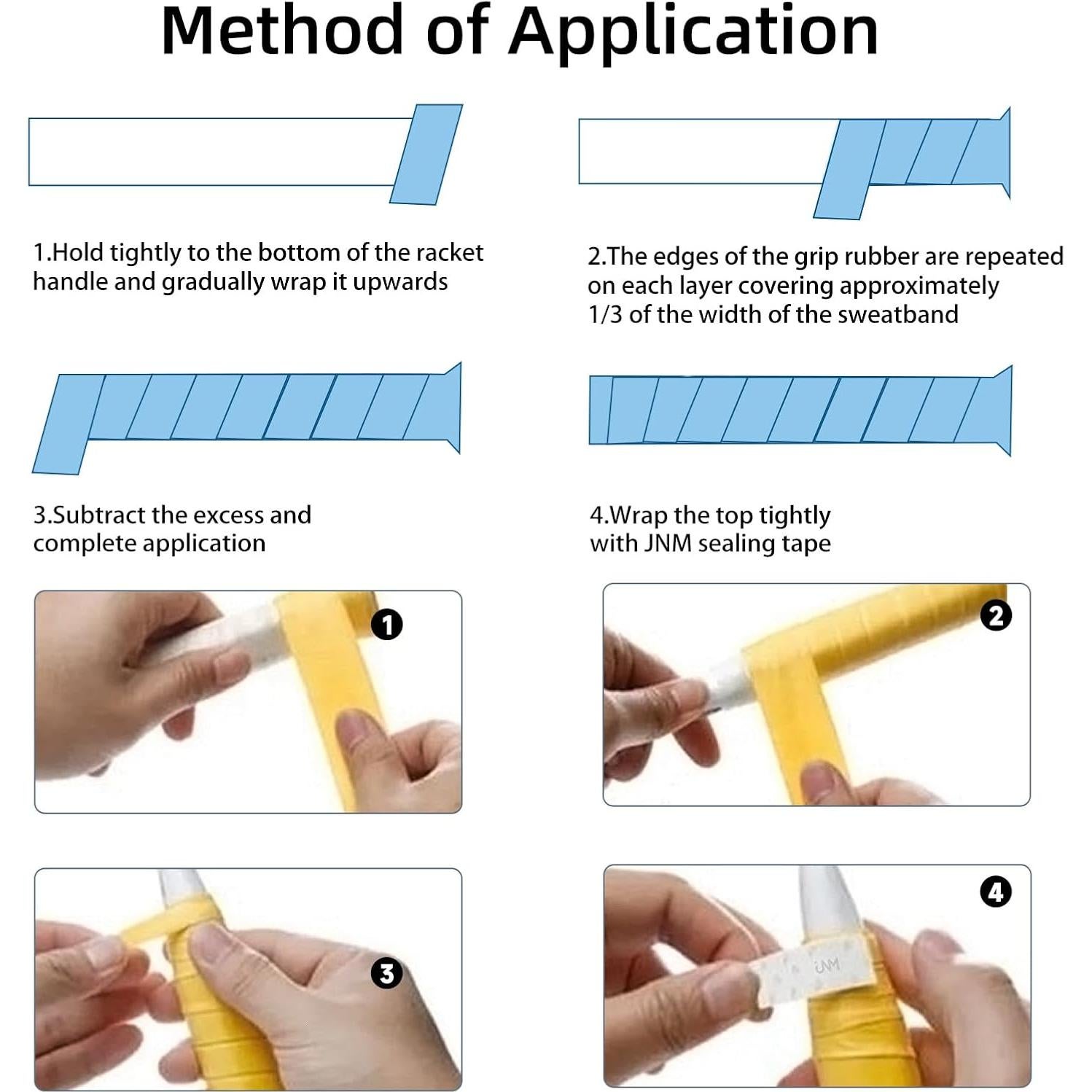 Method of Application

1.Hold tightly to the bottom of the racket handle and gradually wrap it upwards

2.The edges of the grip rubber are repeated on each layer covering approximately 1/3 of the width of the sweatband

3.Subtract the excess and complete application

4.Wrap the top tightly with JNM sealing tape

1

2

3

4

JNM