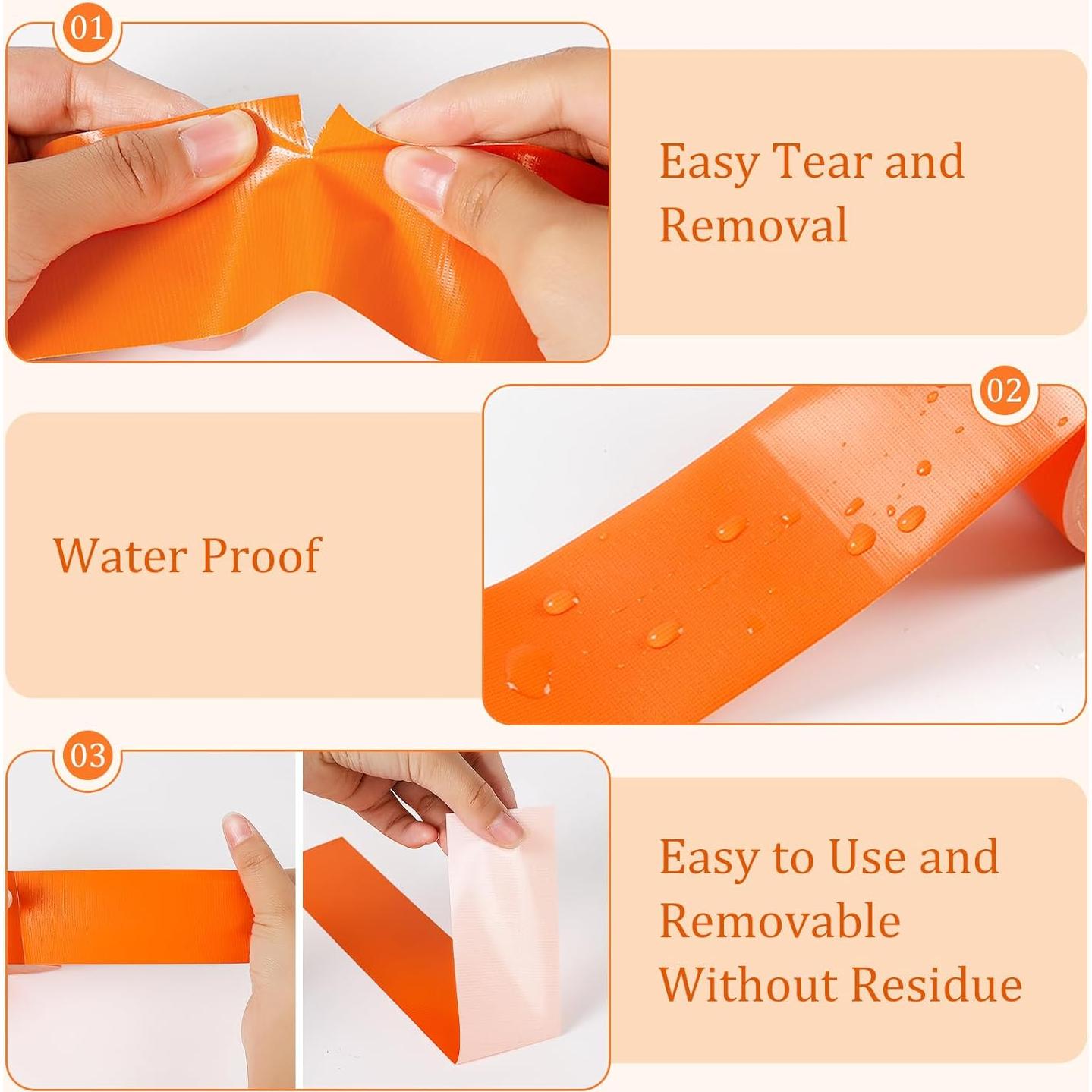 01

Easy Tear and Removal

02

Water Proof

03

Easy to Use and Removable Without Residue