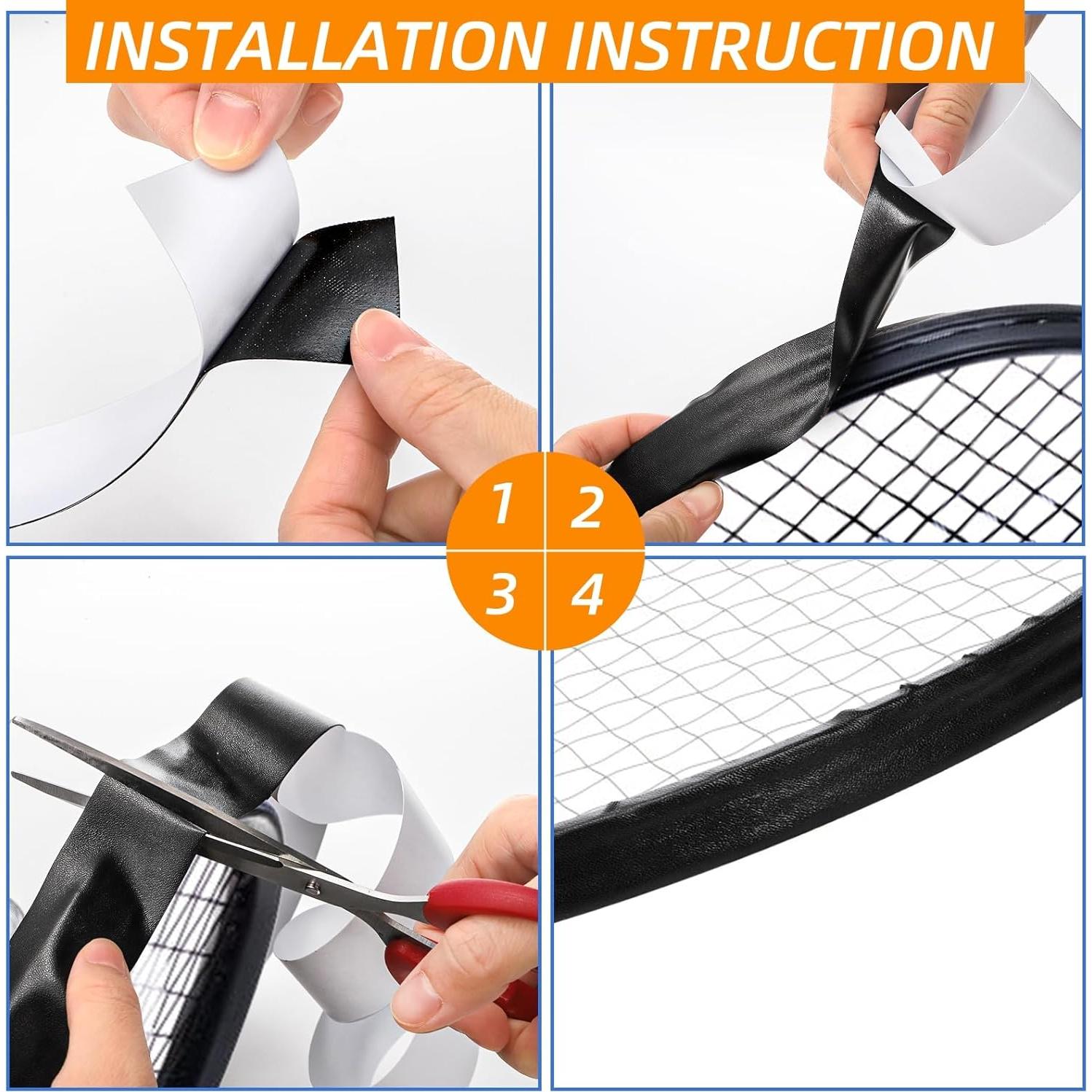 INSTALLATION INSTRUCTION

1 2
3 4