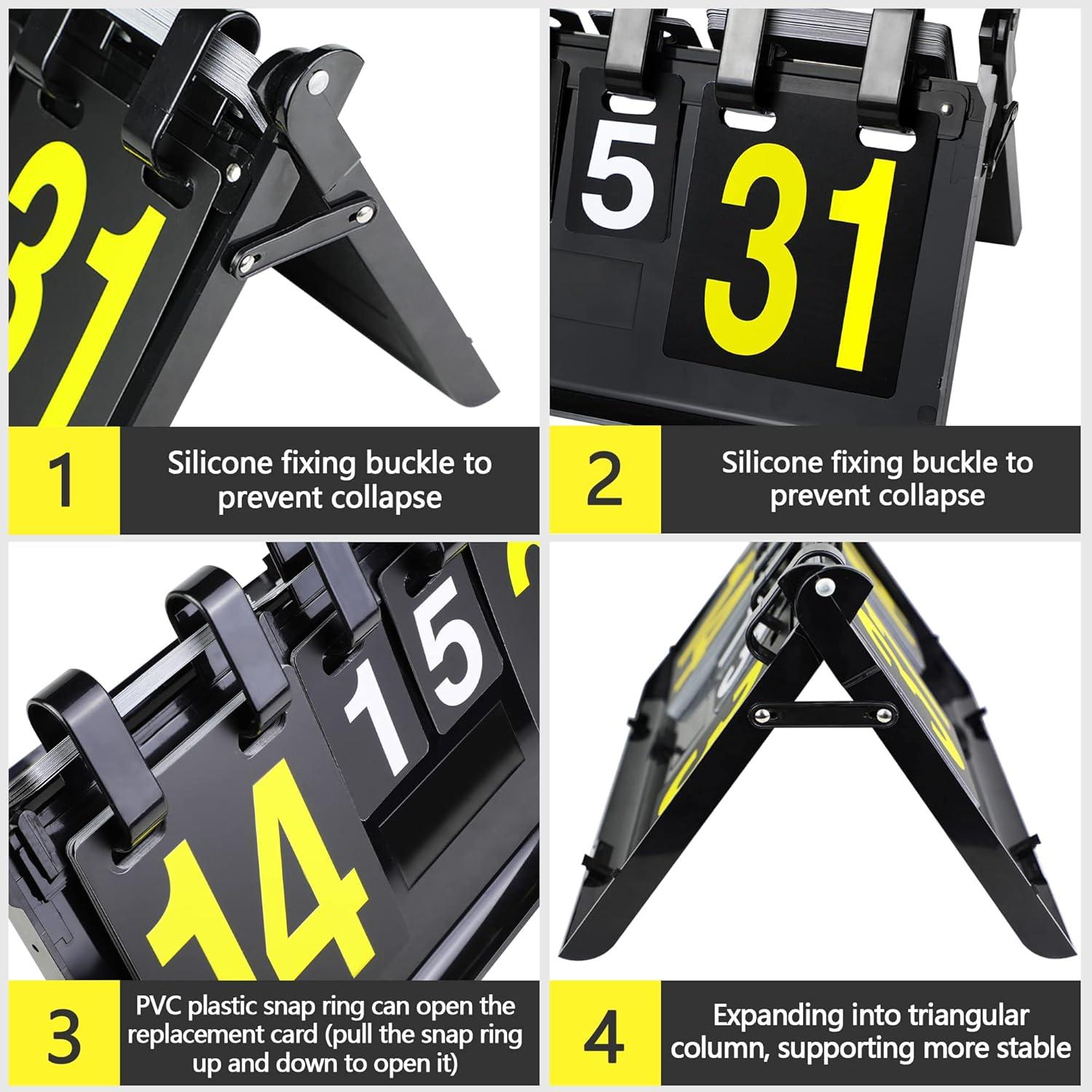 31

1

Silicone fixing buckle to prevent collapse

5 31

2

Silicone fixing buckle to prevent collapse

14 15

3

PVC plastic snap ring can open the replacement card (pull the snap ring up and down to open it)

4

Expanding into triangular column, supporting more stable