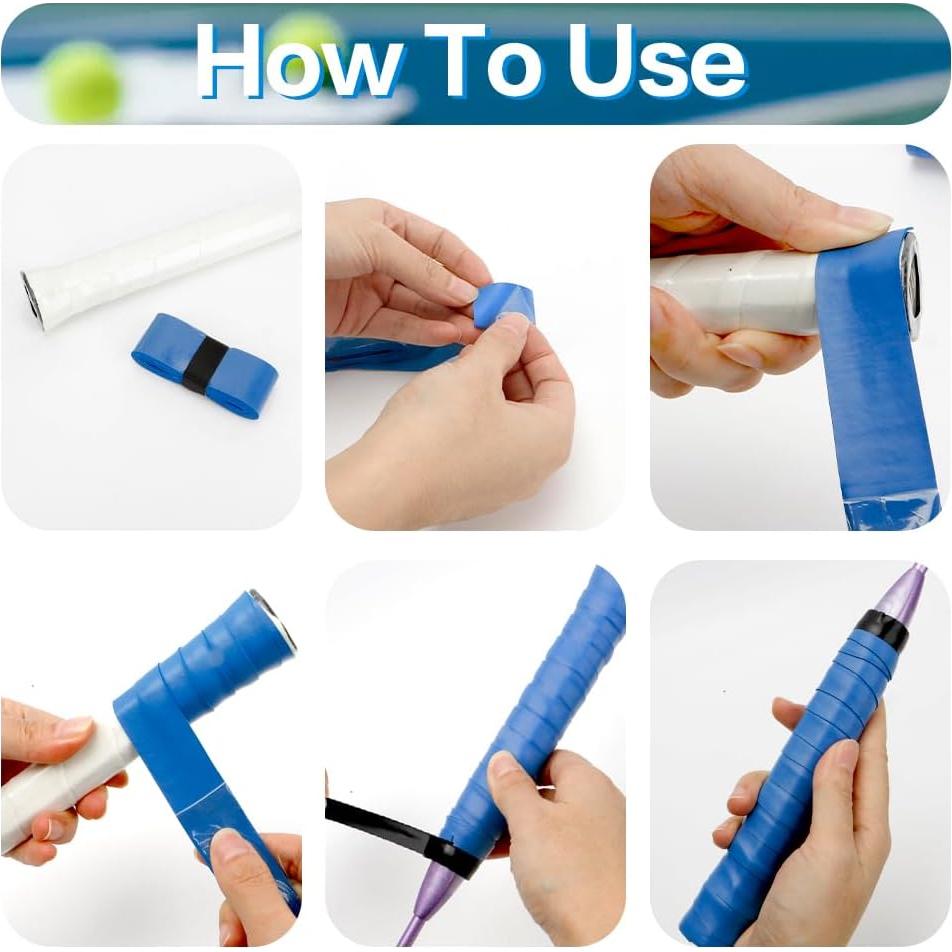 How To Use