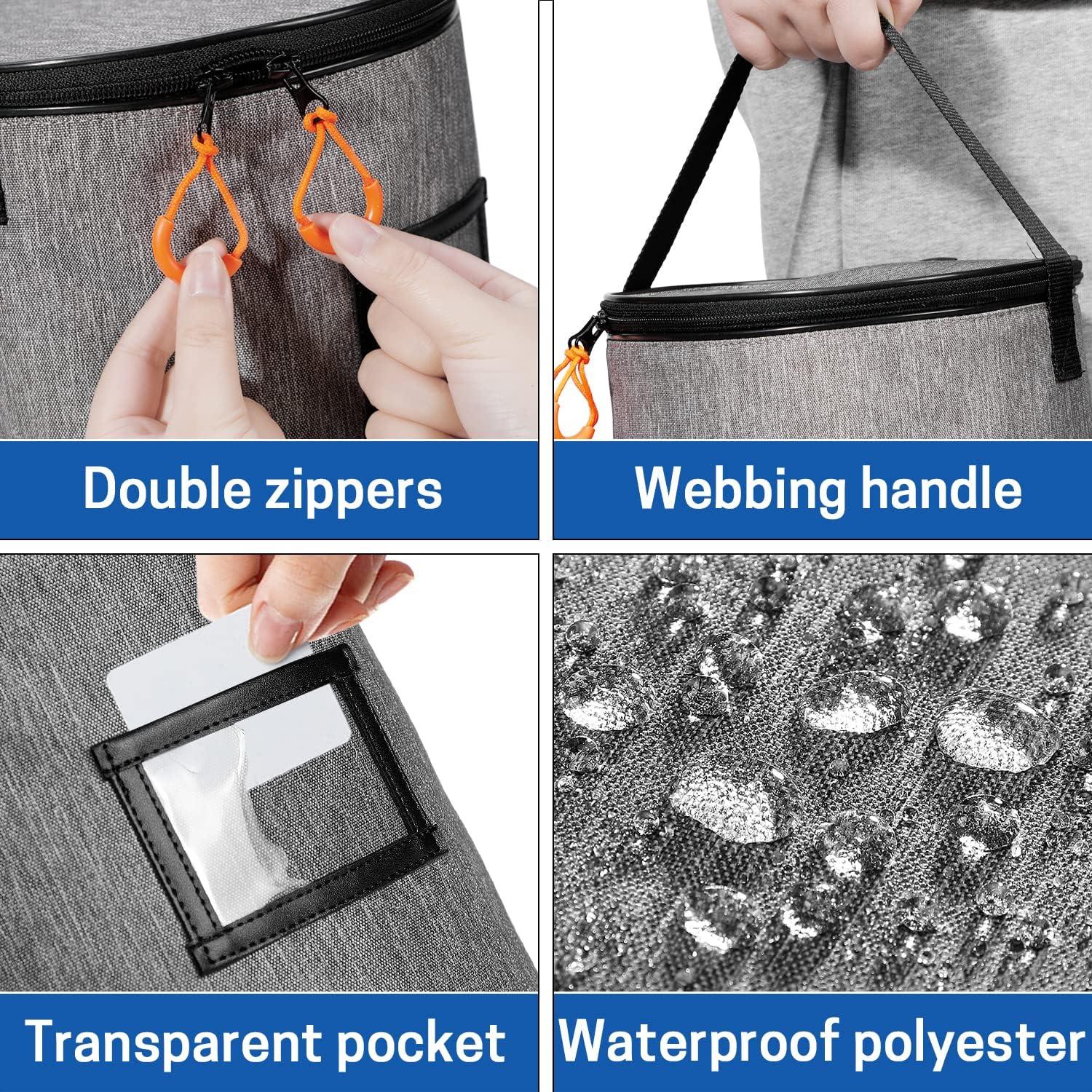 Double zippers

Webbing handle

Transparent pocket

Waterproof polyester