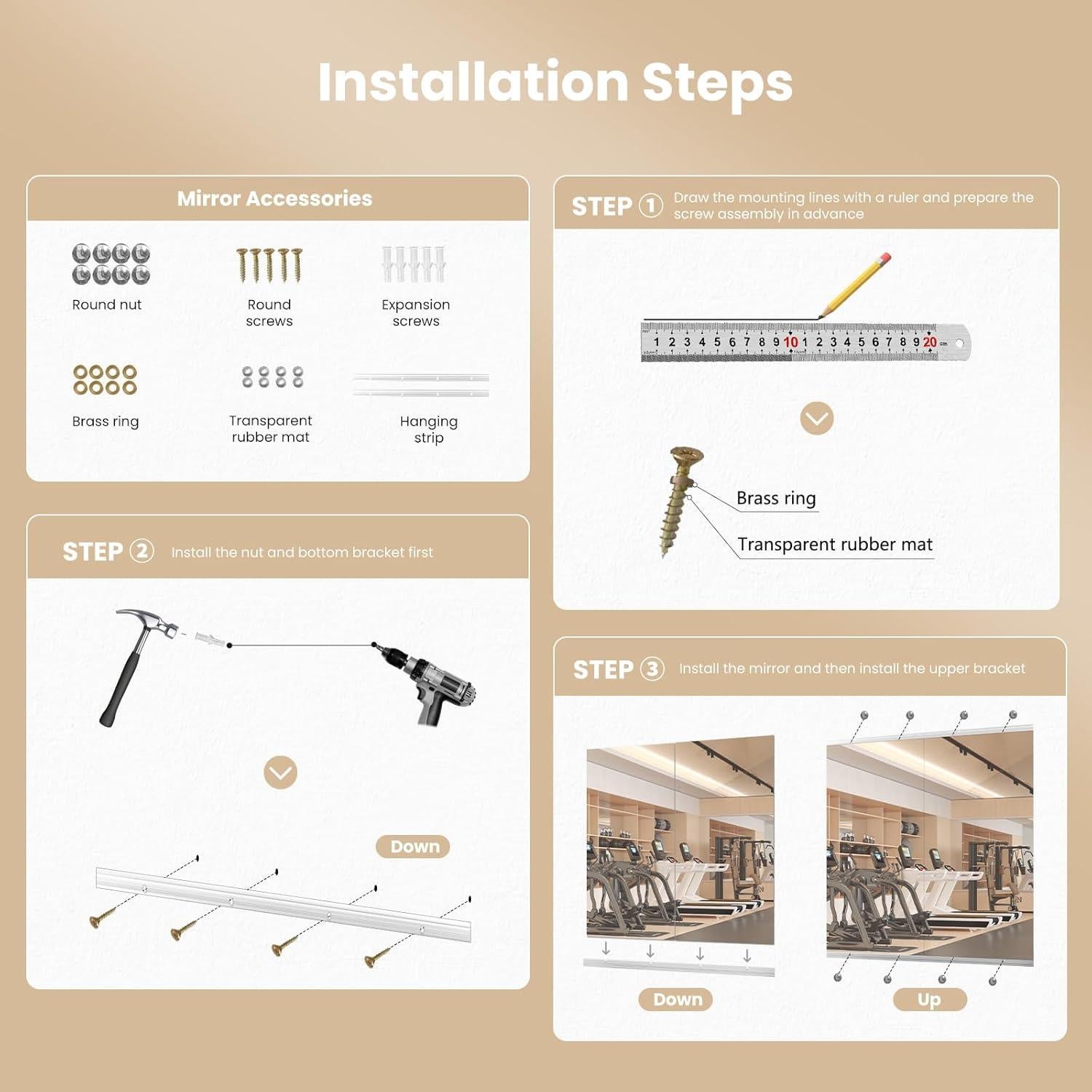 Installation Steps

Mirror Accessories

Round nut

Round screws

Expansion screws

Brass ring

Transparent rubber mat

Hanging strip

STEP ① Draw the mounting lines with a ruler and prepare the screw assembly in advance

1 2 3 4 5 6 7 8 9 10 1 2 3 4 5 6 7 8 9 20 cm

Brass ring

Transparent rubber mat

STEP ② Install the nut and bottom bracket first

Down

STEP ③ Install the mirror and then install the upper bracket

Down

Up