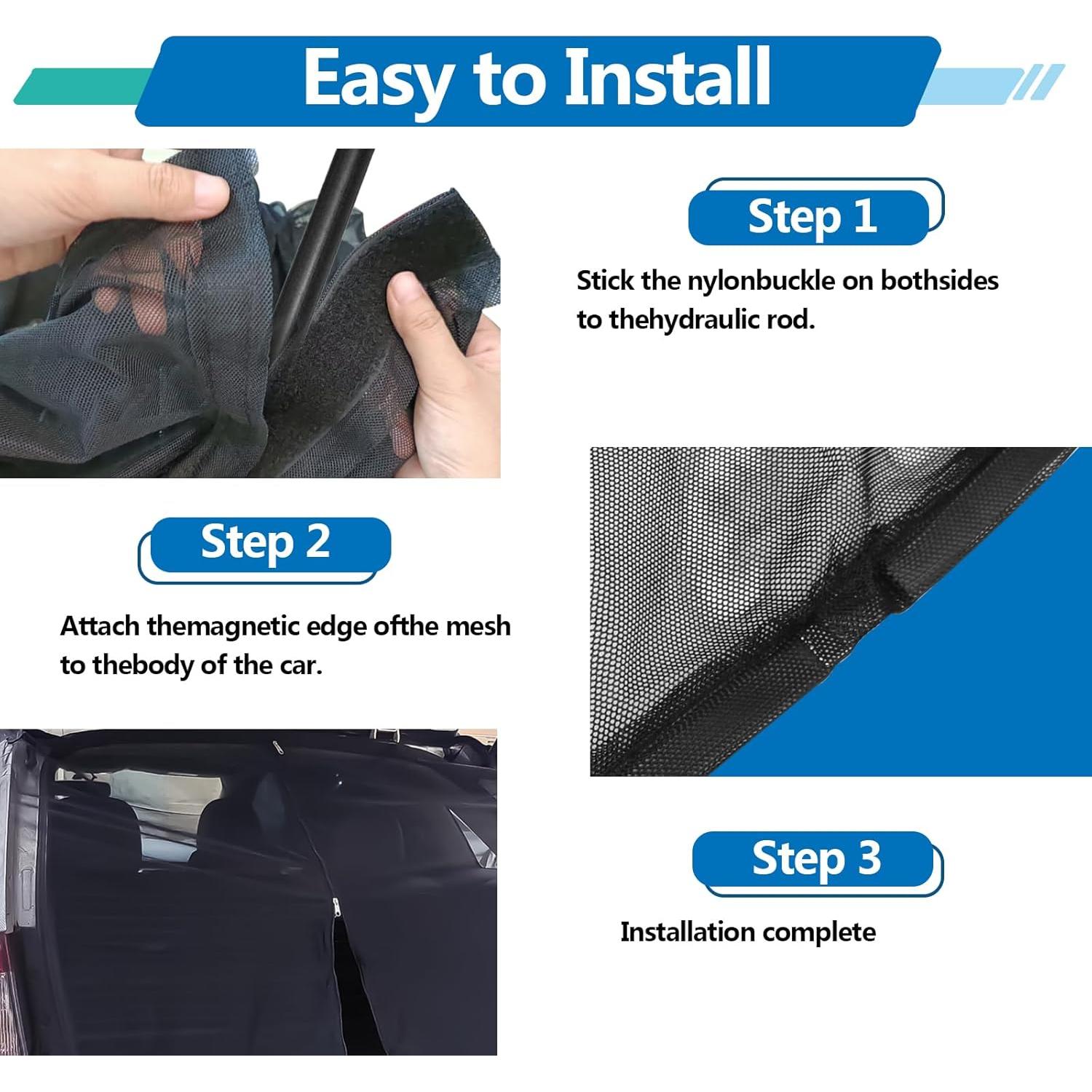 Easy to Install

Step 1

Stick the nylonbuckle on bothsides to thehydraulic rod.

Step 2

Attach themagnetic edge ofthe mesh to thebody of the car.

Step 3

Installation complete