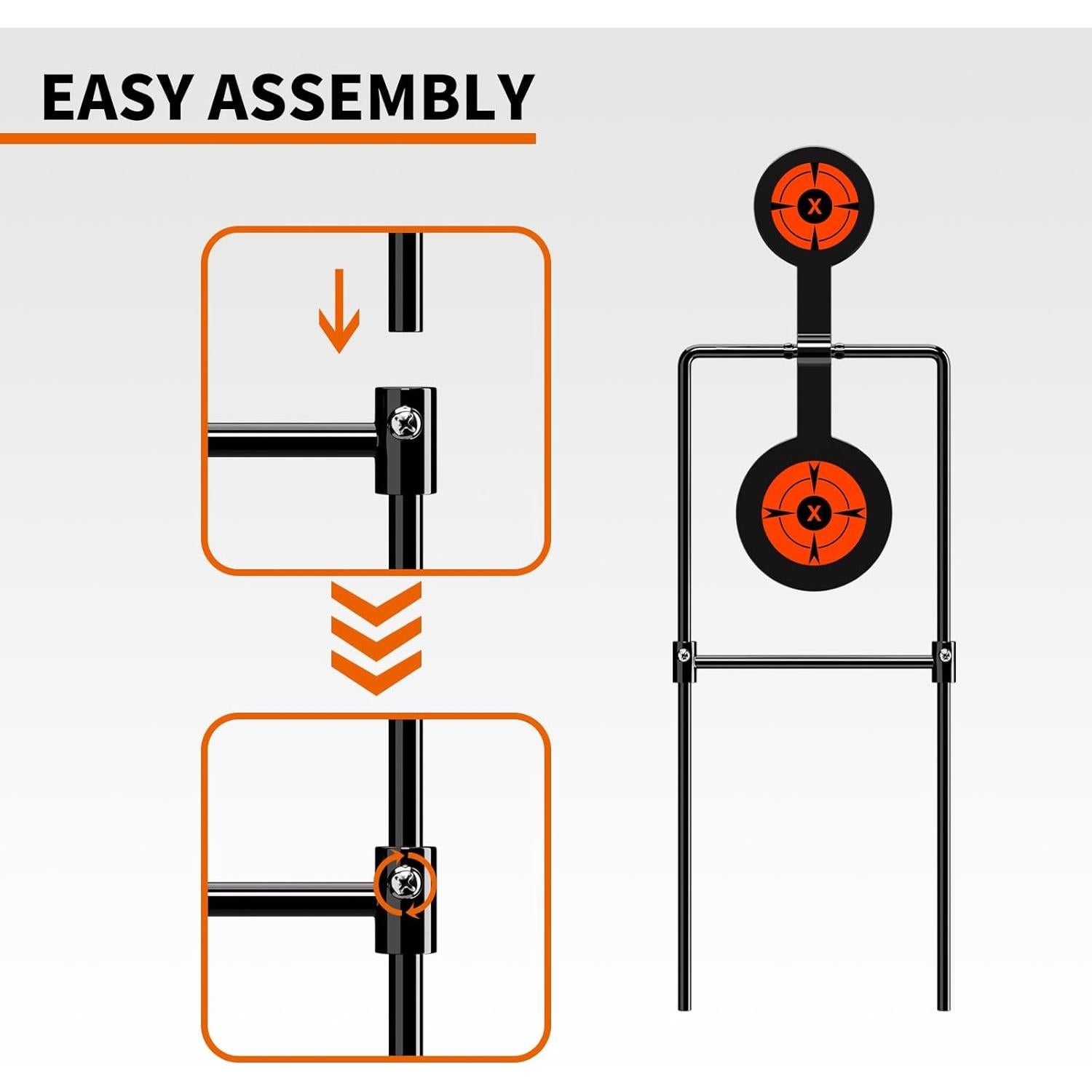 EASY ASSEMBLY

X

X