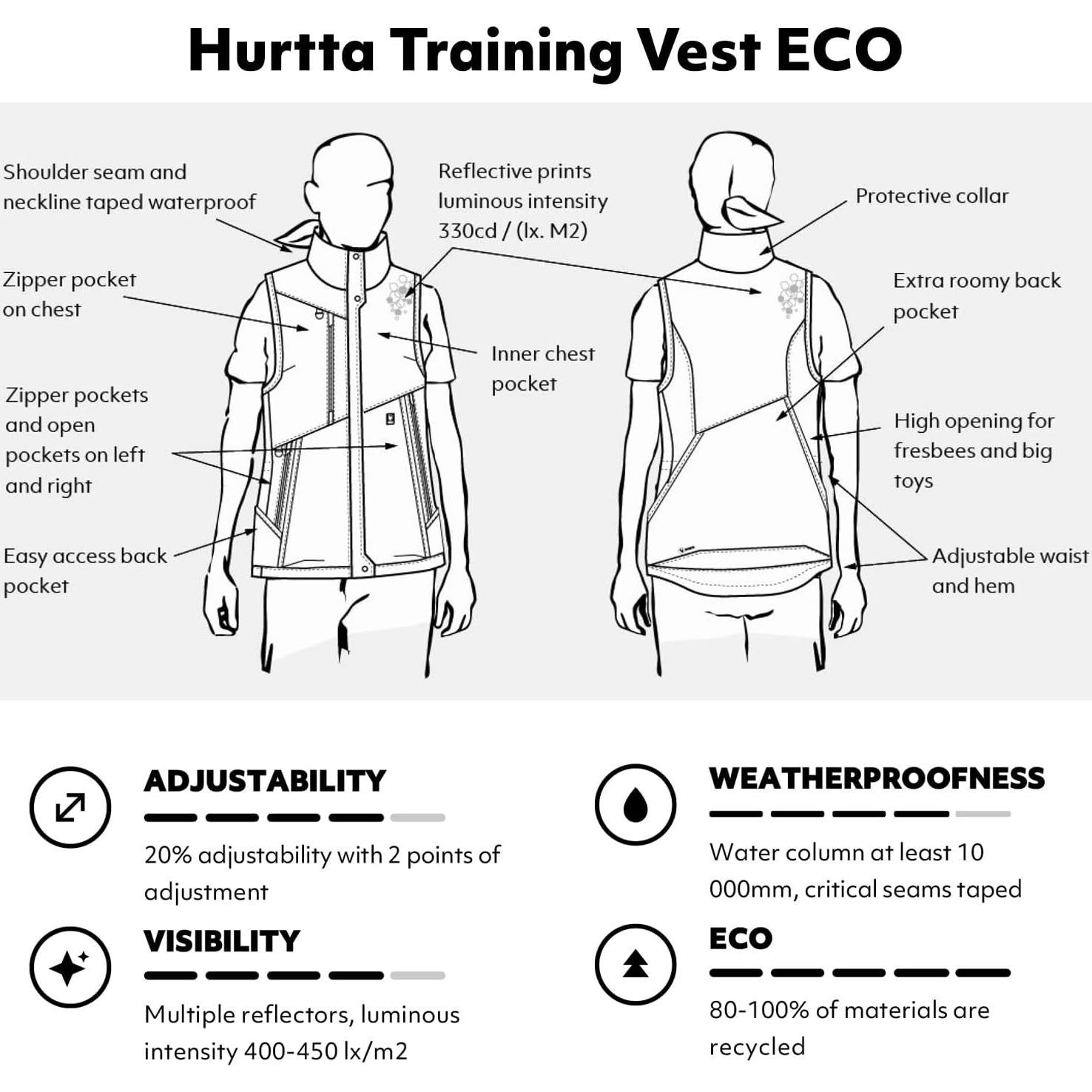 Hurtta Training Vest ECO

Shoulder seam and neckline taped waterproof

Zipper pocket on chest

Zipper pockets and open pockets on left and right

Easy access back pocket

Reflective prints luminous intensity 330cd / (lx. M2)

Inner chest pocket

Protective collar

Extra roomy back pocket

High opening for fresbees and big toys

Adjustable waist and hem

ADJUSTABILITY

20% adjustability with 2 points of adjustment

VISIBILITY

Multiple reflectors, luminous intensity 400-450 lx/m2

WEATHERPROOFNESS

Water column at least 10 000mm, critical seams taped

ECO

80-100% of materials are recycled