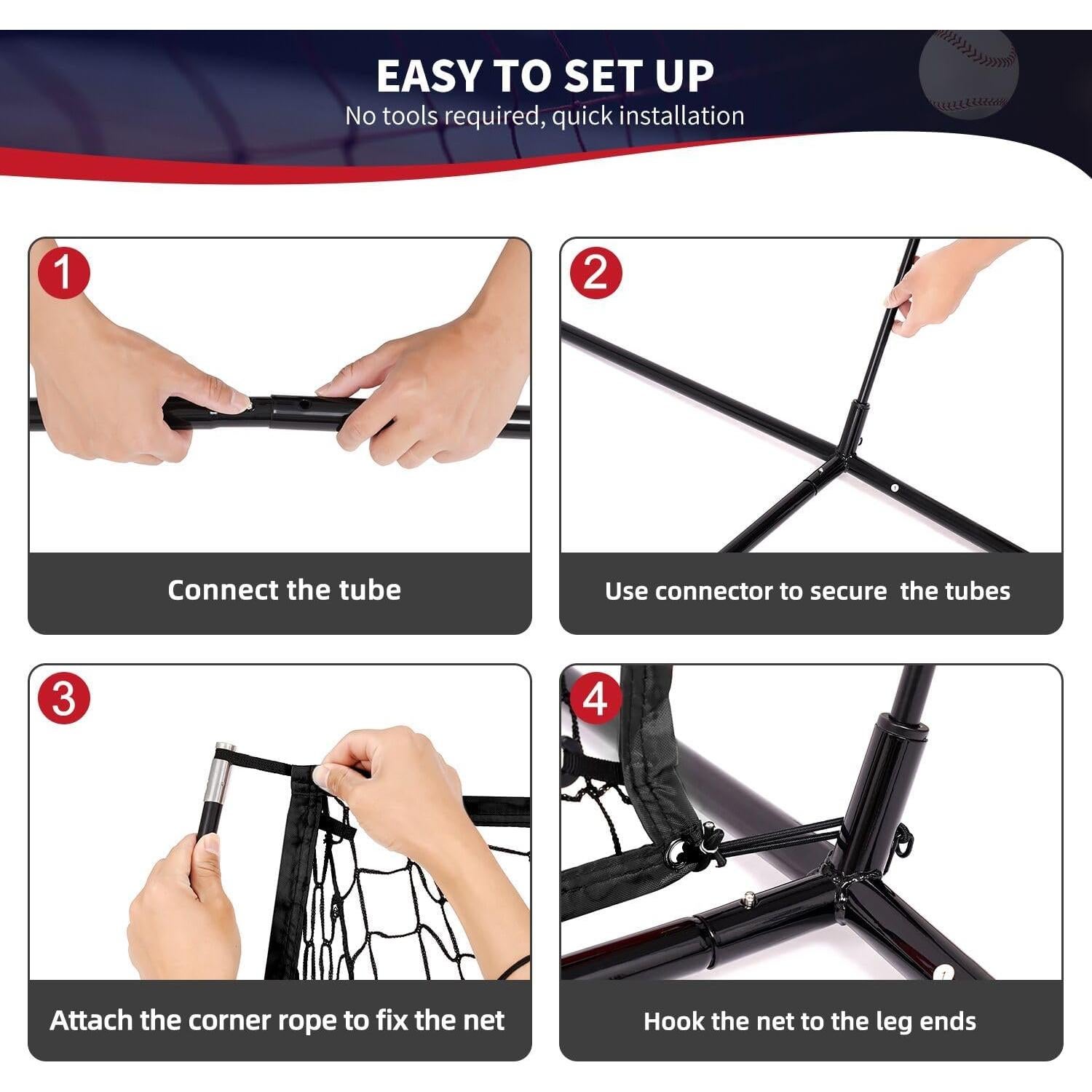 EASY TO SET UP
No tools required, quick installation

1
Connect the tube

2
Use connector to secure  the tubes

3
Attach the corner rope to fix the net

4
Hook the net to the leg ends