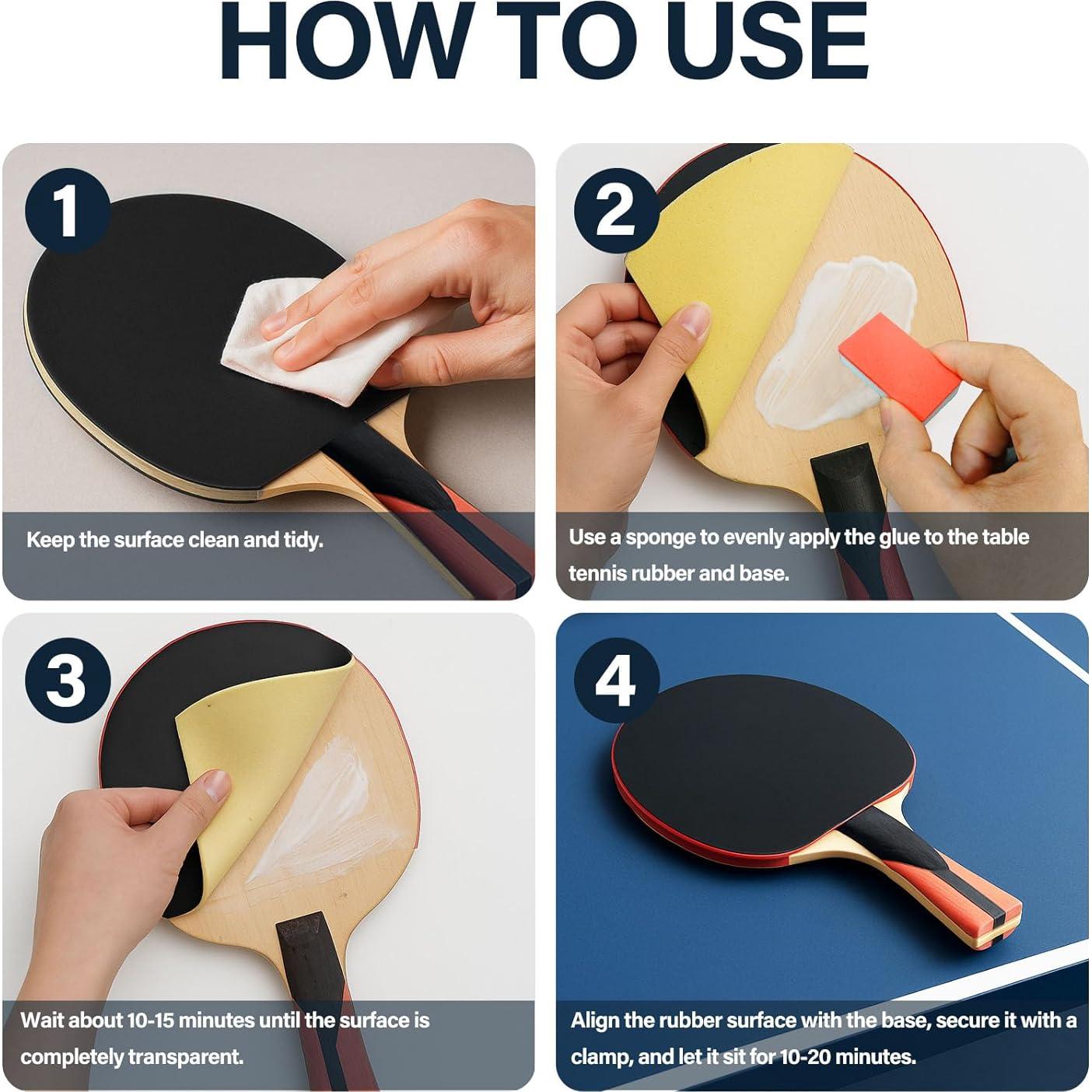 HOW TO USE

1

Keep the surface clean and tidy.

2

Use a sponge to evenly apply the glue to the table tennis rubber and base.

3

Wait about 10-15 minutes until the surface is completely transparent.

4

Align the rubber surface with the base, secure it with a clamp, and let it sit for 10-20 minutes.