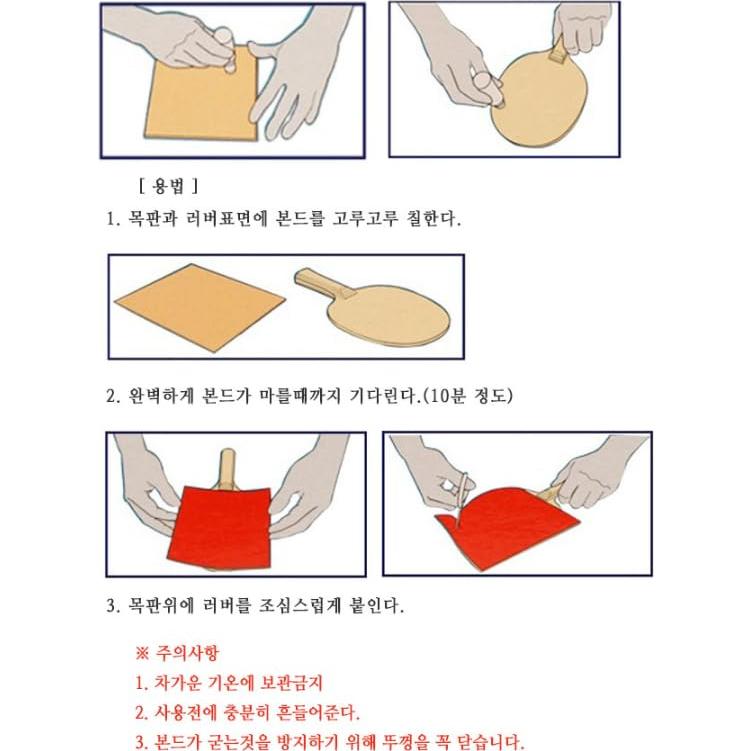 [ 용법 ]

1. 목판과 러버표면에 본드를 고루고루 칠한다.

2. 완벽하게 본드가 마를때까지 기다린다.(10분 정도)

3. 목판위에 러버를 조심스럽게 붙인다.

※ 주의사항

1. 차가운 기온에 보관금지

2. 사용전에 충분히 흔들어준다.

3. 본드가 굳는것을 방지하기 위해 뚜껑을 꼭 닫습니다.