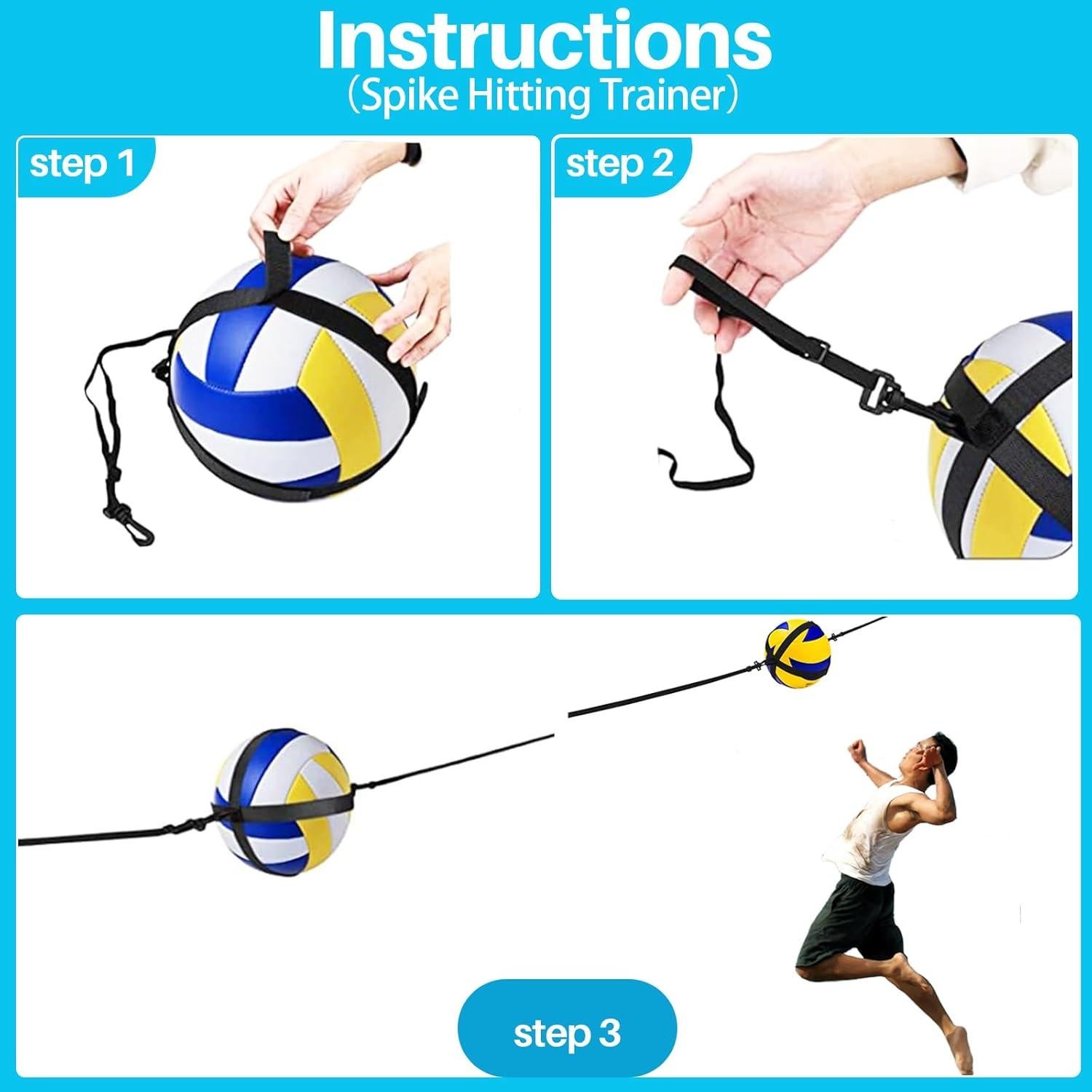 Instructions
(Spike Hitting Trainer)

step 1

step 2

step 3