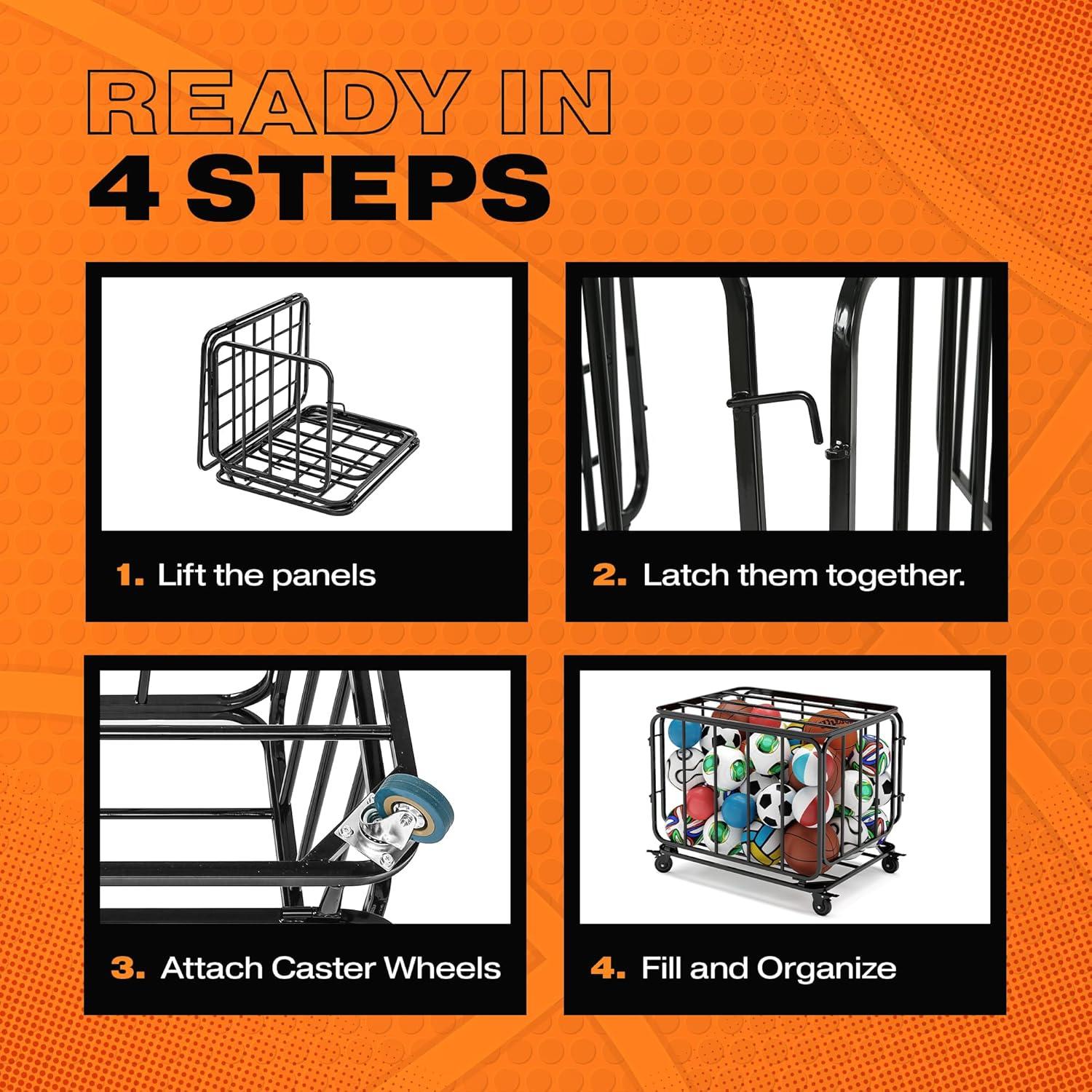 READY IN
4 STEPS

1. Lift the panels

2. Latch them together.

3. Attach Caster Wheels

4. Fill and Organize