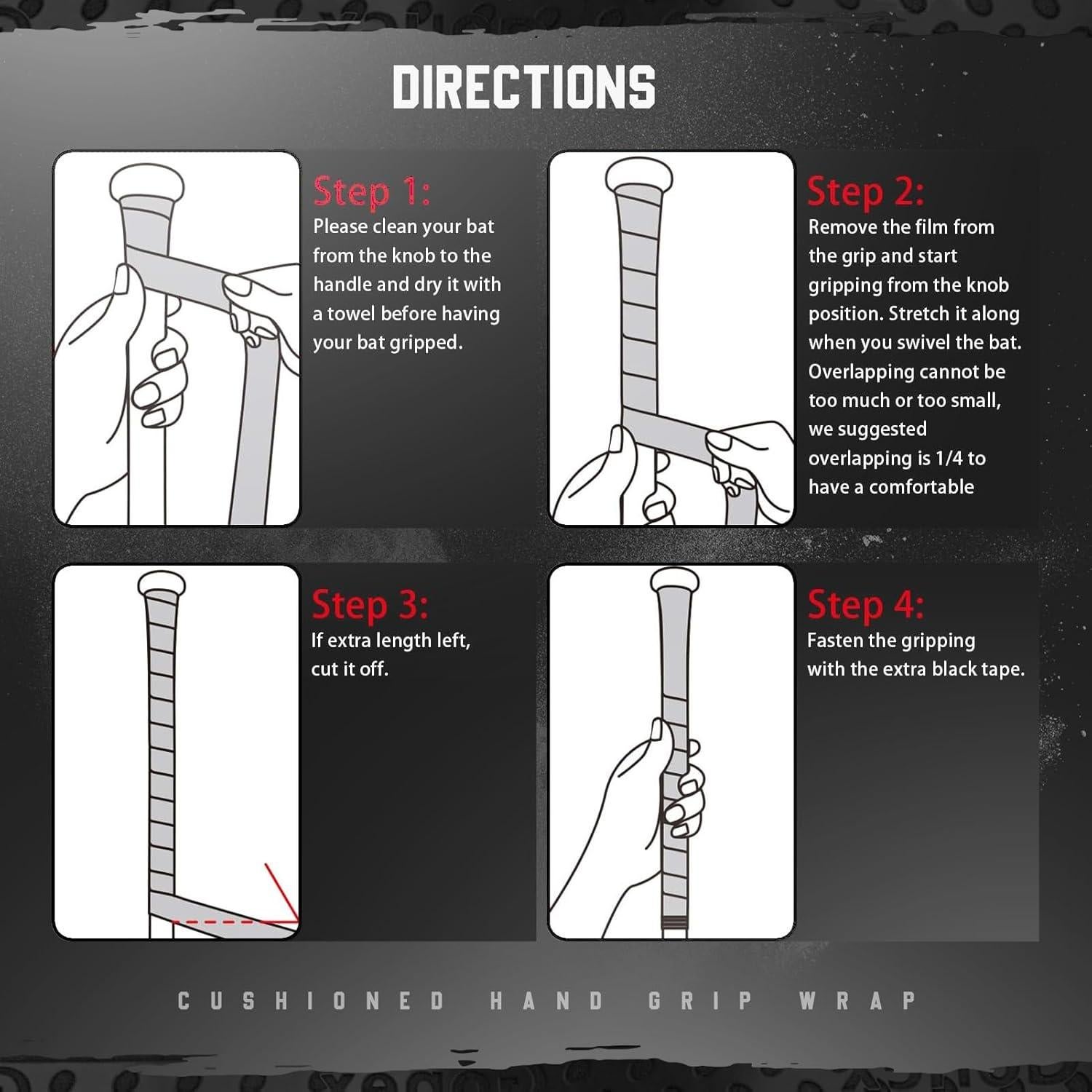 DIRECTIONS

Step 1:
Please clean your bat from the knob to the handle and dry it with a towel before having your bat gripped.

Step 2:
Remove the film from the grip and start gripping from the knob position. Stretch it along when you swivel the bat. Overlapping cannot be too much or too small, we suggested overlapping is 1/4 to have a comfortable

Step 3:
If extra length left, cut it off.

Step 4:
Fasten the gripping with the extra black tape.

CUSHIONED HAND GRIP WRAP