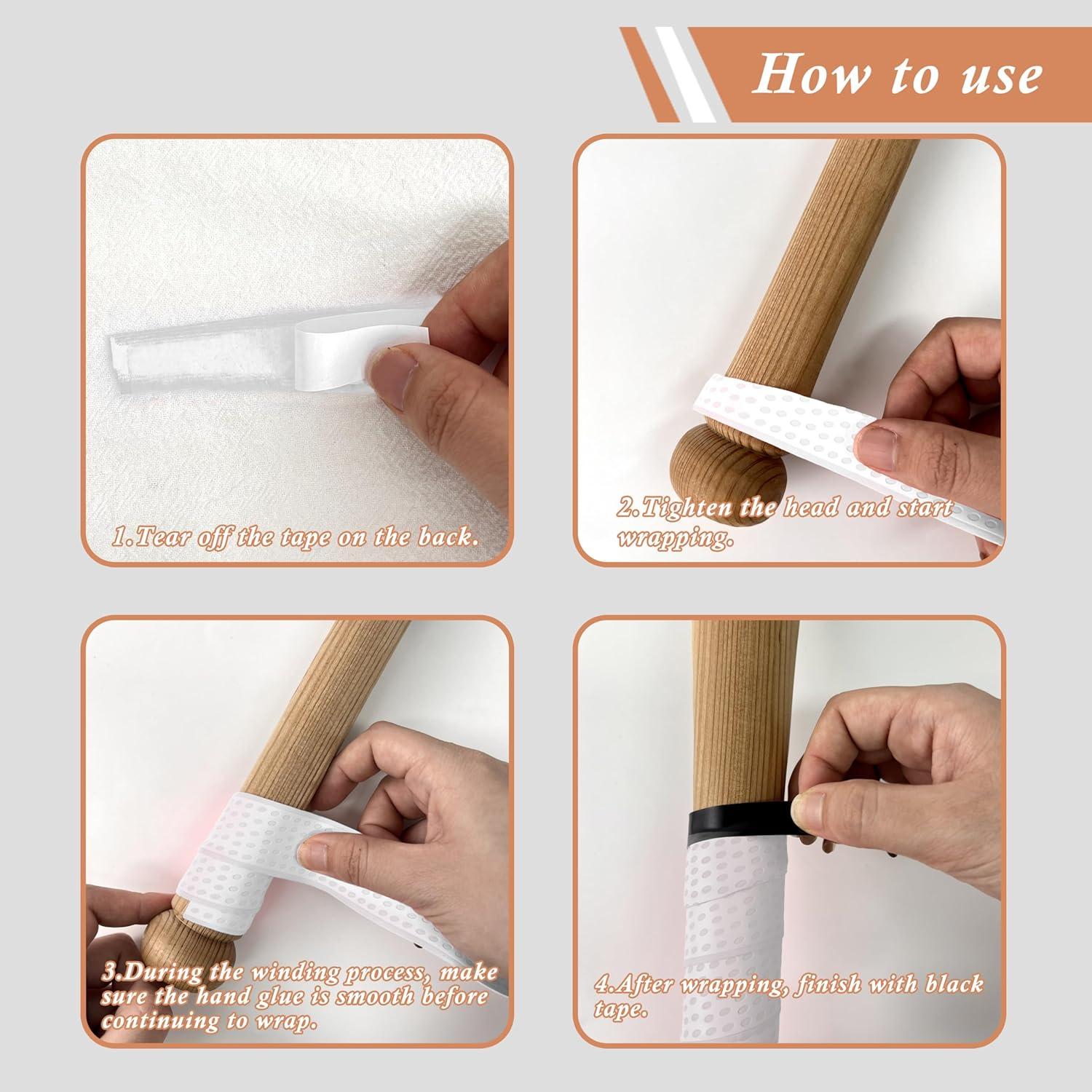 How to use

1.Tear off the tape on the back.

2.Tighten the head and start wrapping.

3.During the winding process, make sure the hand glue is smooth before continuing to wrap.

4.After wrapping, finish with black tape.