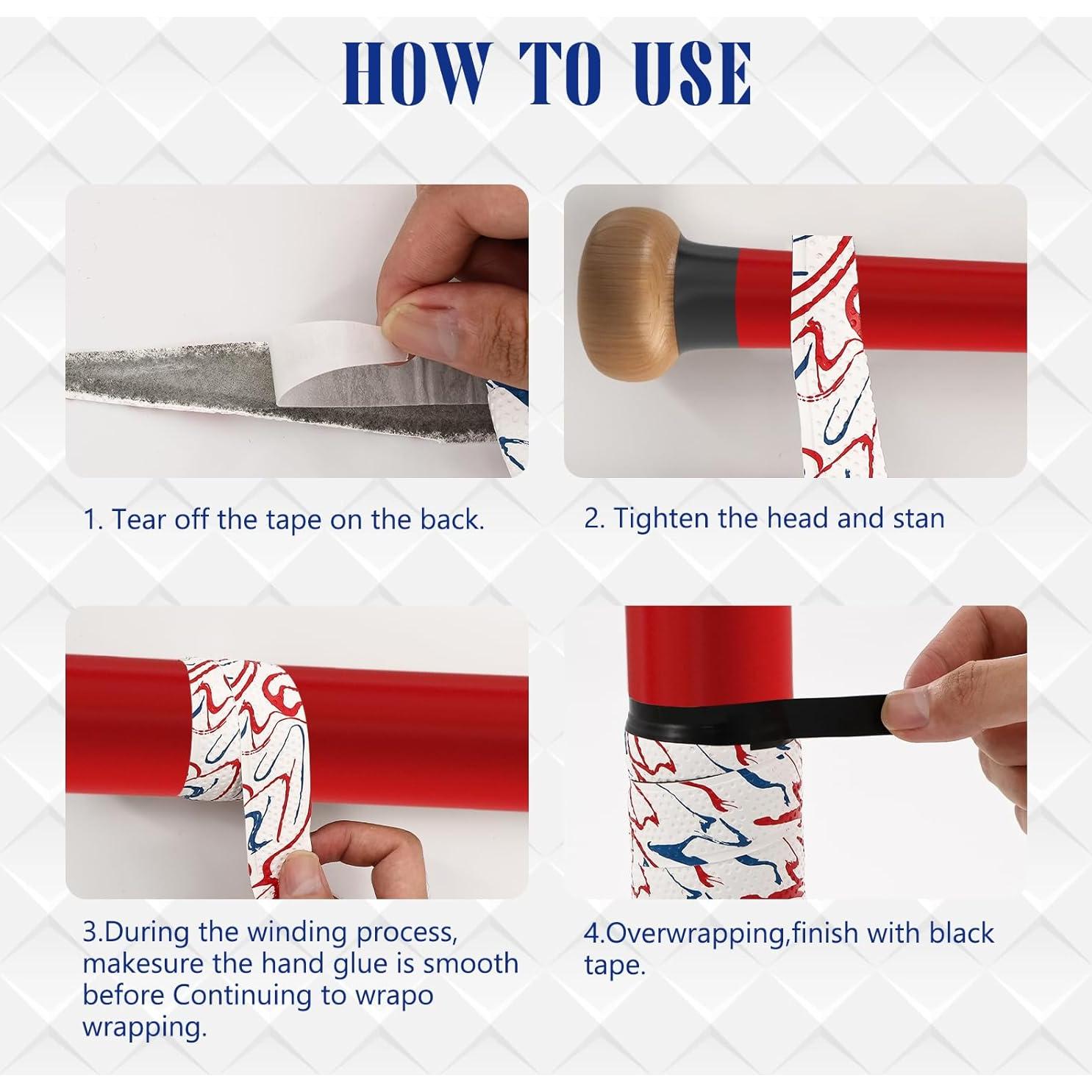 HOW TO USE

1. Tear off the tape on the back.

2. Tighten the head and stan

3.During the winding process, makesure the hand glue is smooth before Continuing to wrapo wrapping.

4.Overwrapping,finish with black tape.