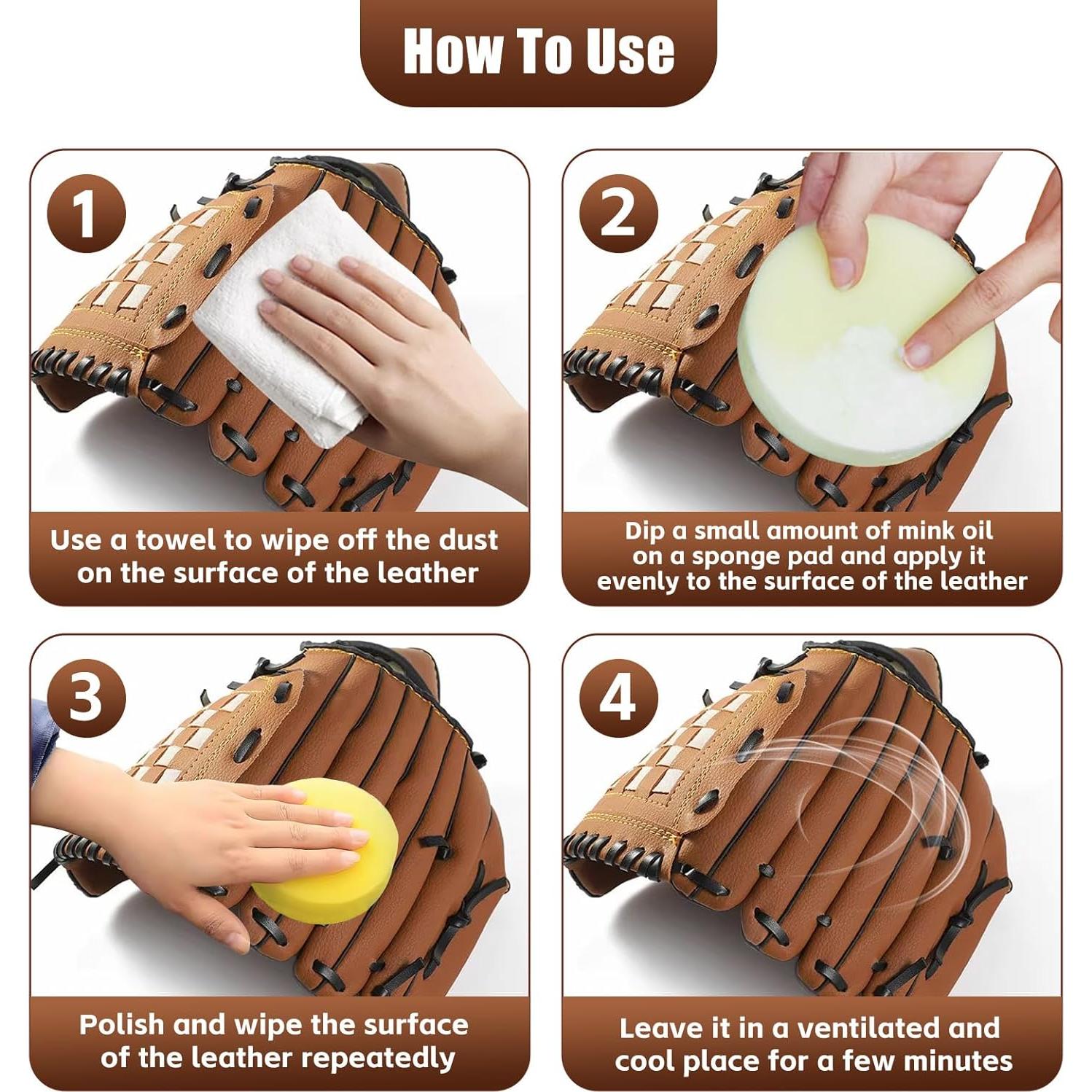 How To Use

1

Use a towel to wipe off the dust on the surface of the leather

2

Dip a small amount of mink oil on a sponge pad and apply it evenly to the surface of the leather

3

Polish and wipe the surface of the leather repeatedly

4

Leave it in a ventilated and cool place for a few minutes