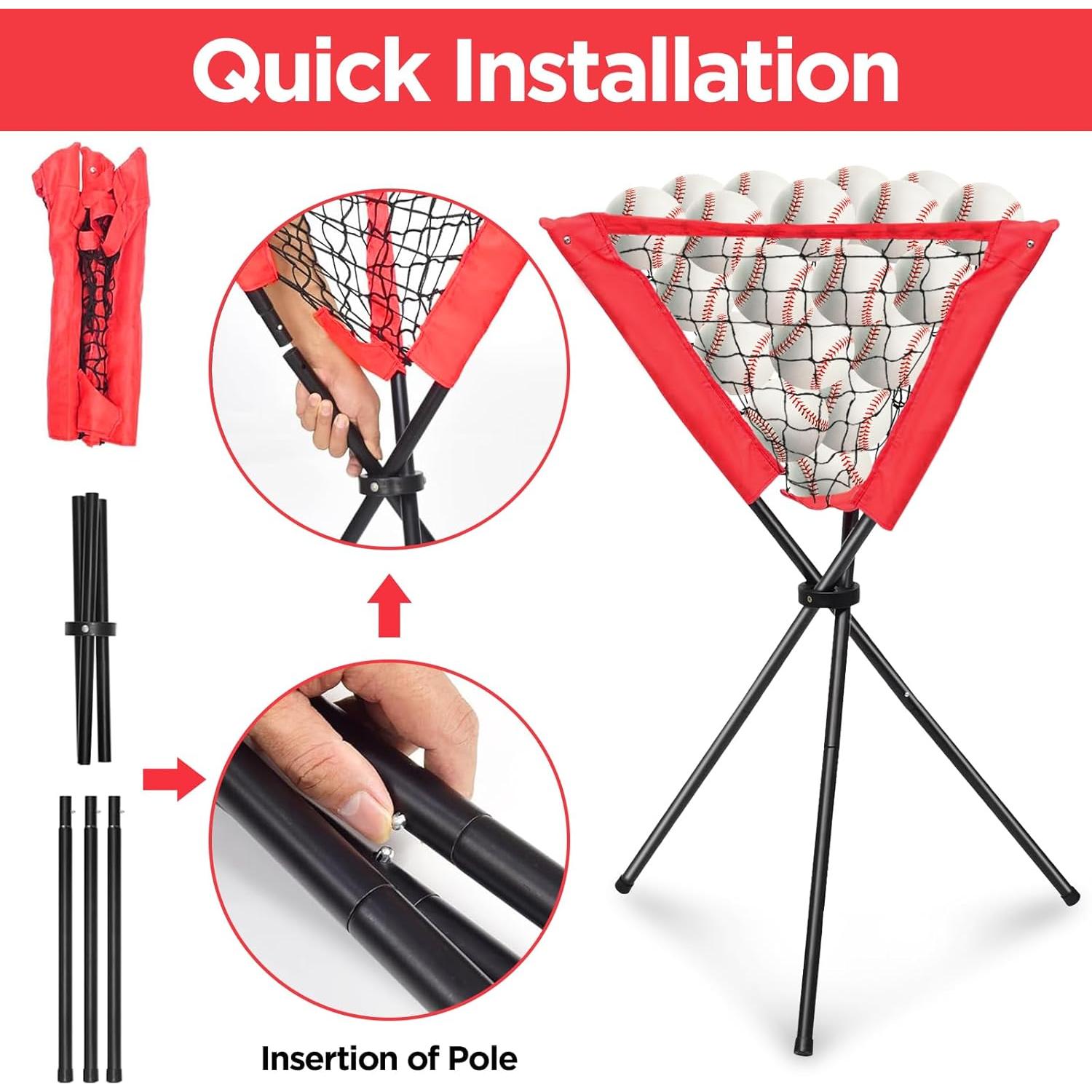 Quick Installation

Insertion of Pole