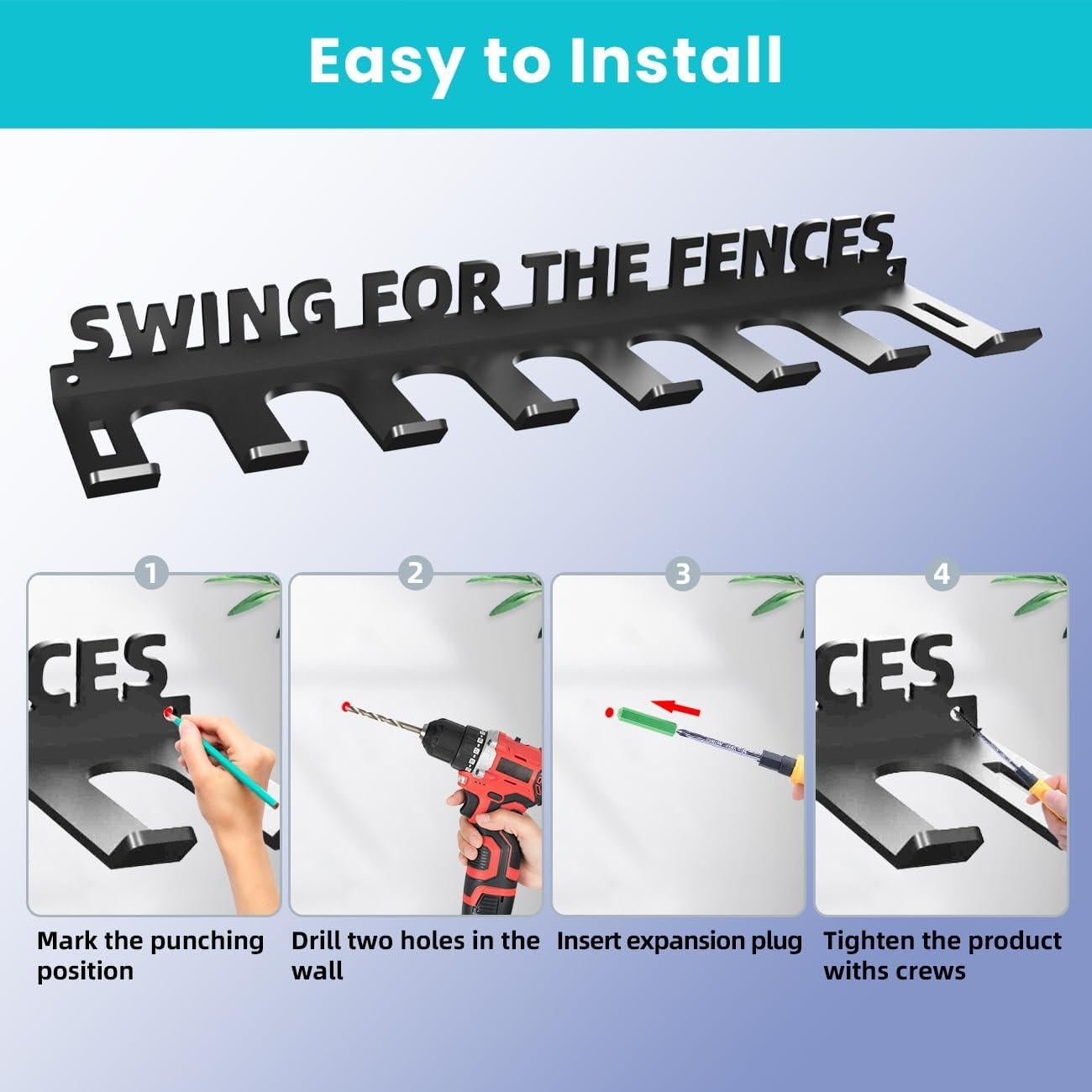 Easy to Install

SWING FOR THE FENCES

1

CES

Mark the punching position

2

Drill two holes in the wall

3

Insert expansion plug

4

CES

Tighten the product withs crews