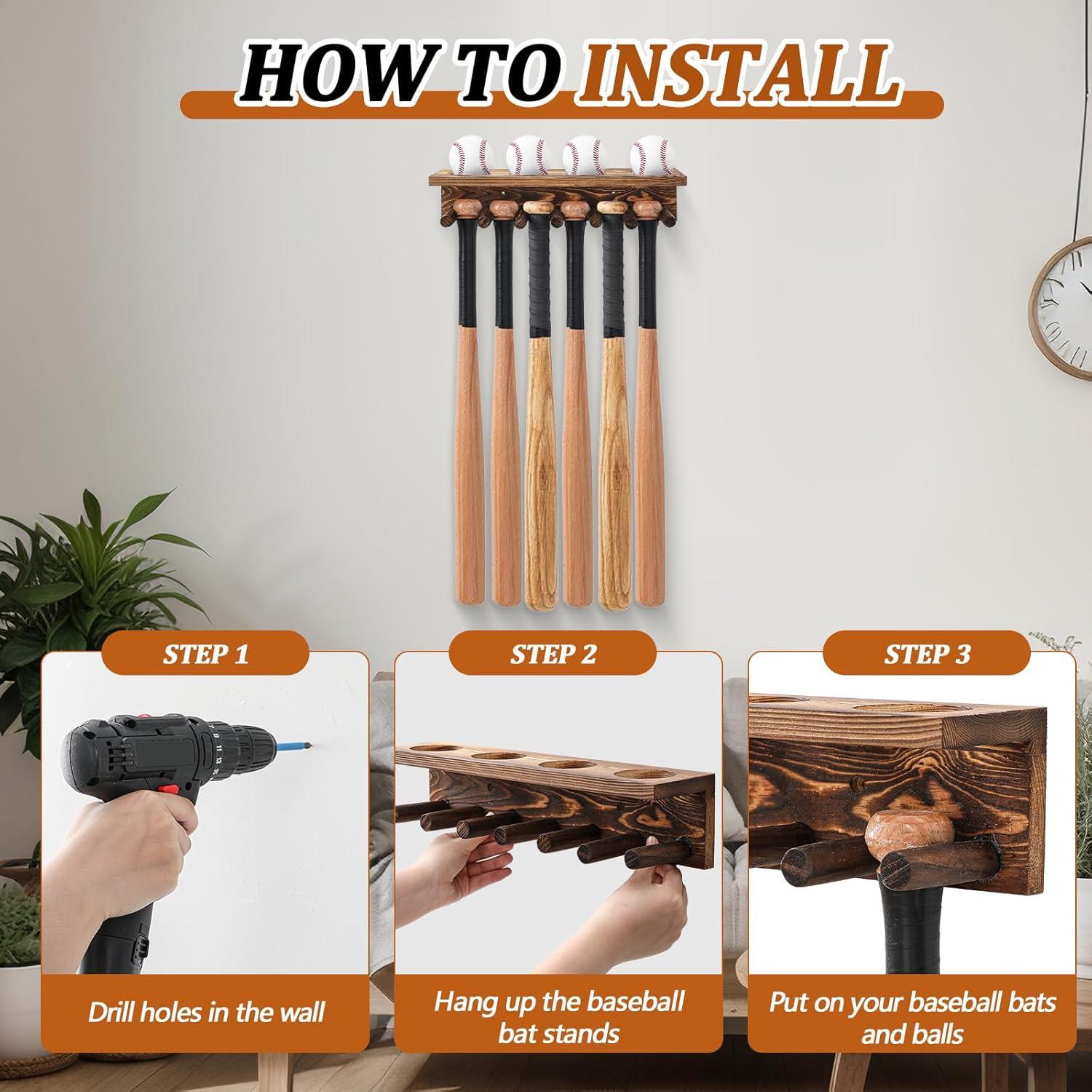 HOW TO INSTALL

STEP 1

Drill holes in the wall

STEP 2

Hang up the baseball bat stands

STEP 3

Put on your baseball bats and balls