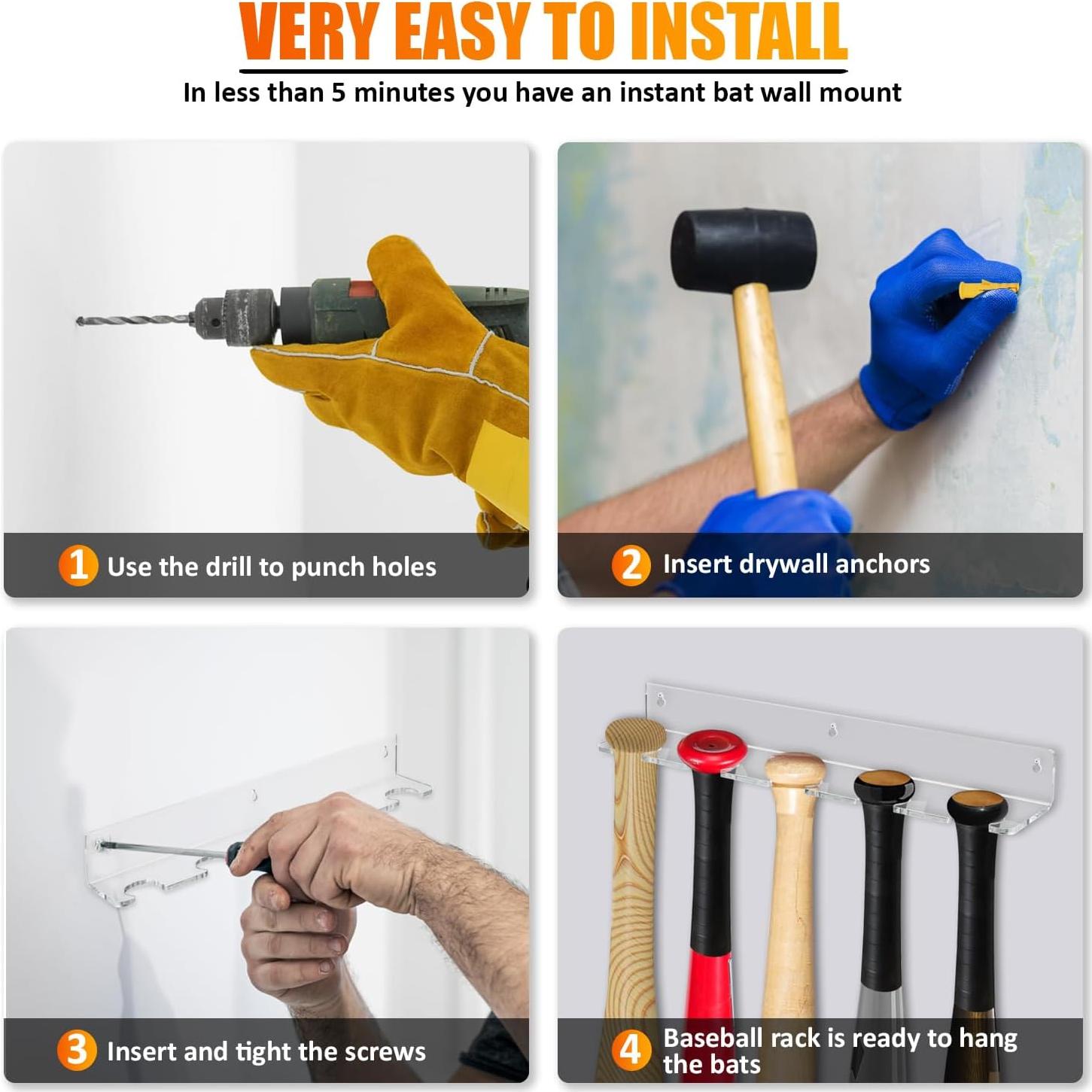 VERY EASY TO INSTALL

In less than 5 minutes you have an instant bat wall mount

1 Use the drill to punch holes

2 Insert drywall anchors

3 Insert and tight the screws

4 Baseball rack is ready to hang the bats