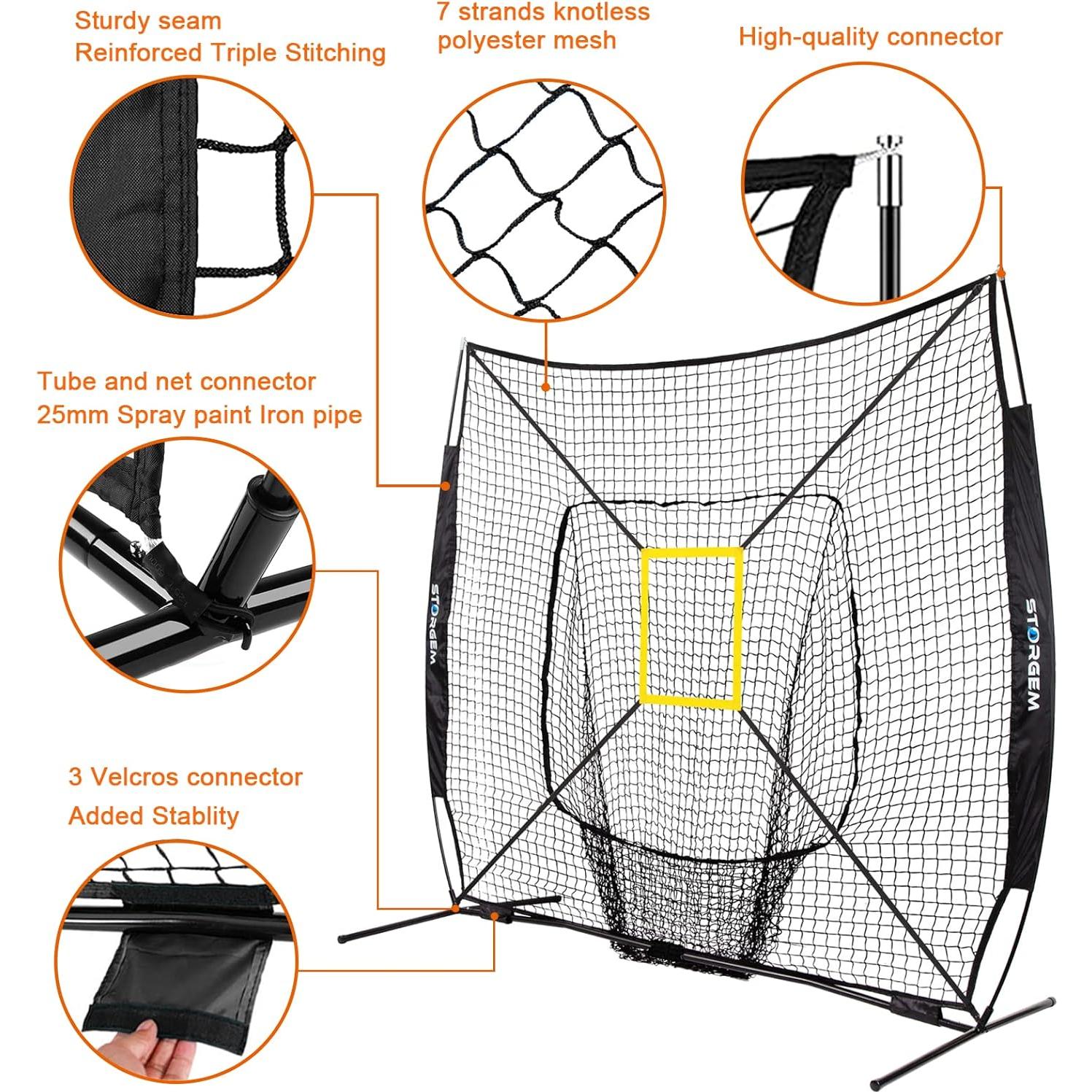 Sturdy seam
Reinforced Triple Stitching

7 strands knotless
polyester mesh

High-quality connector

Tube and net connector
25mm Spray paint Iron pipe

3 Velcros connector
Added Stablity

STORGEM

STORGEM