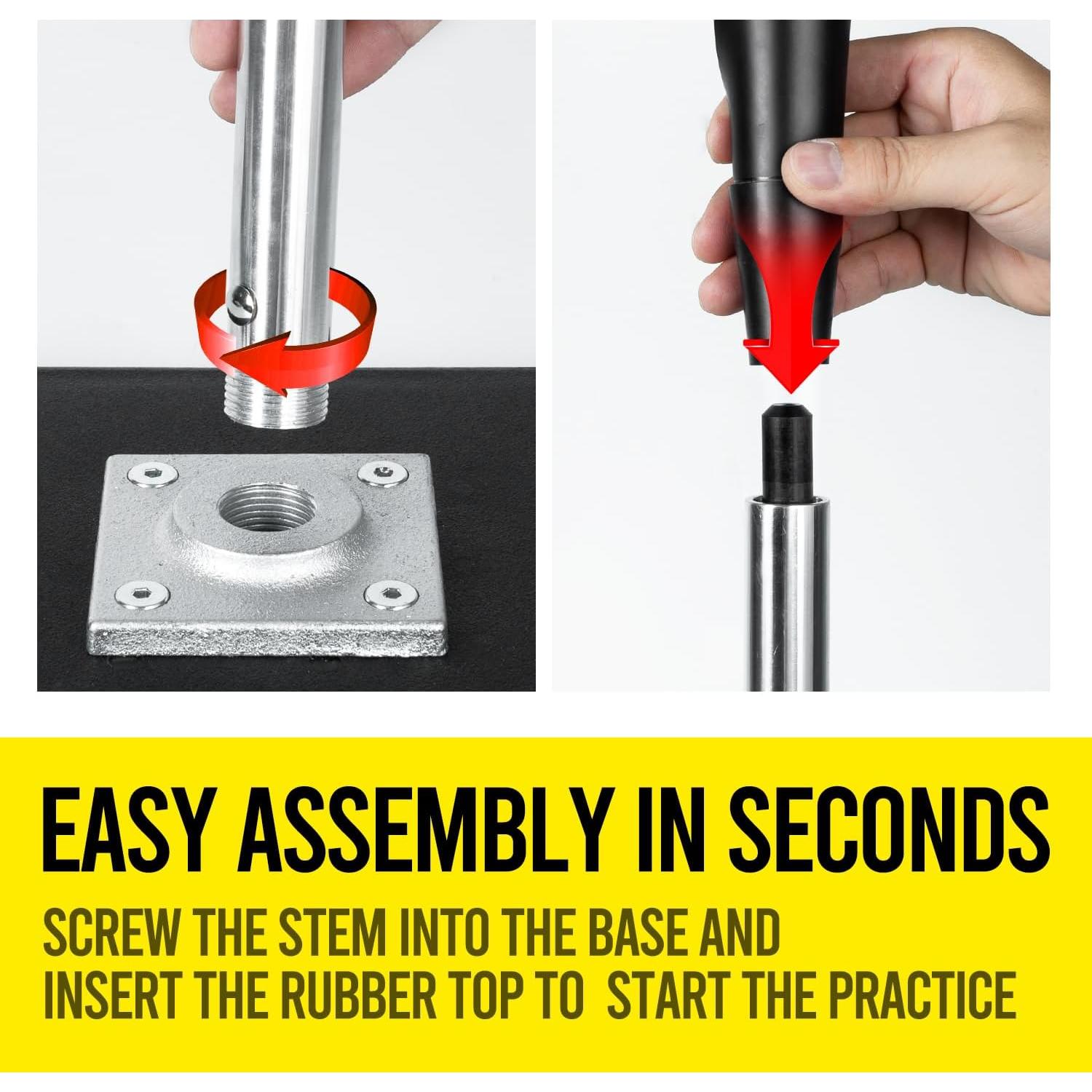 EASY ASSEMBLY IN SECONDS

SCREW THE STEM INTO THE BASE AND INSERT THE RUBBER TOP TO START THE PRACTICE