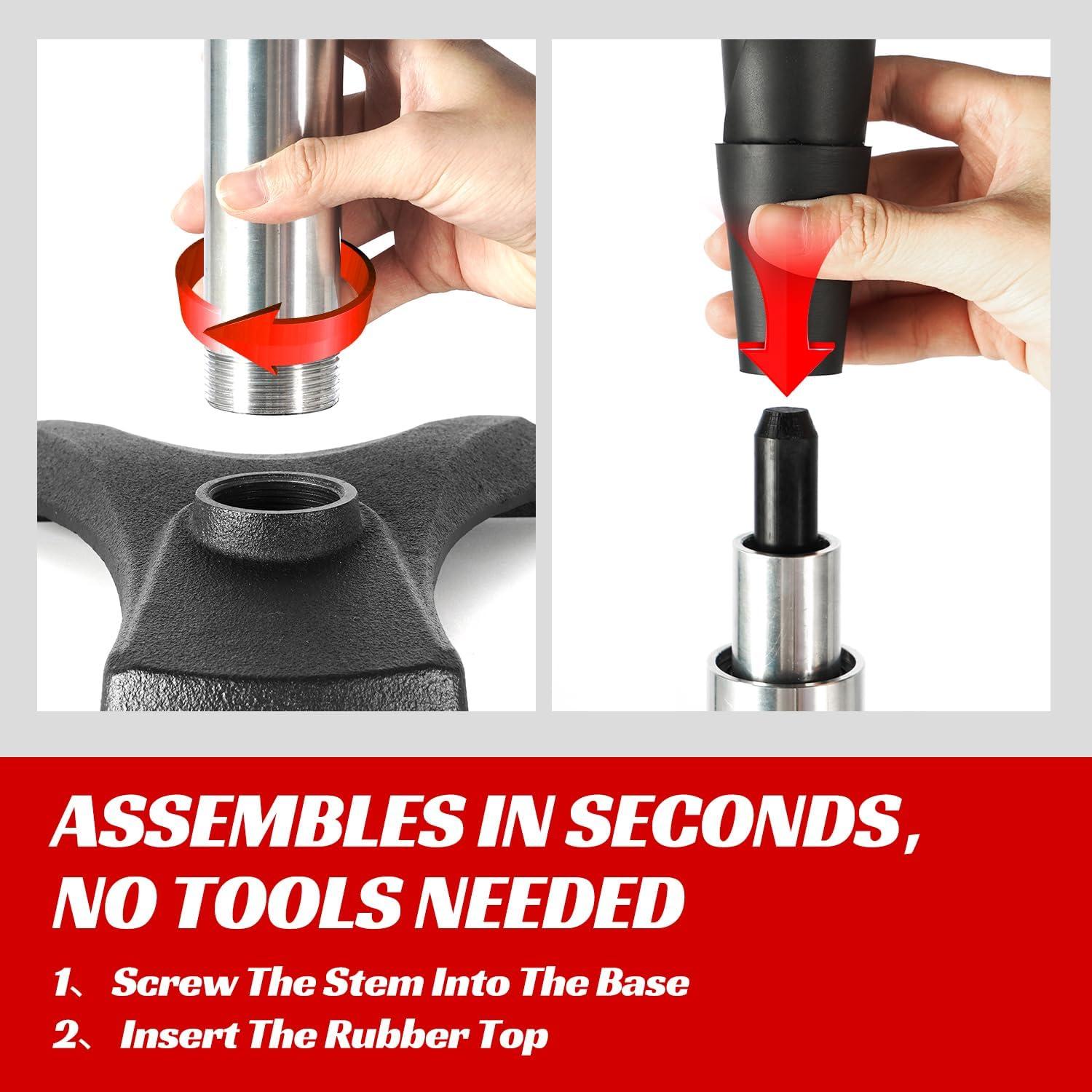 ASSEMBLES IN SECONDS, NO TOOLS NEEDED

1、 Screw The Stem Into The Base

2、 Insert The Rubber Top