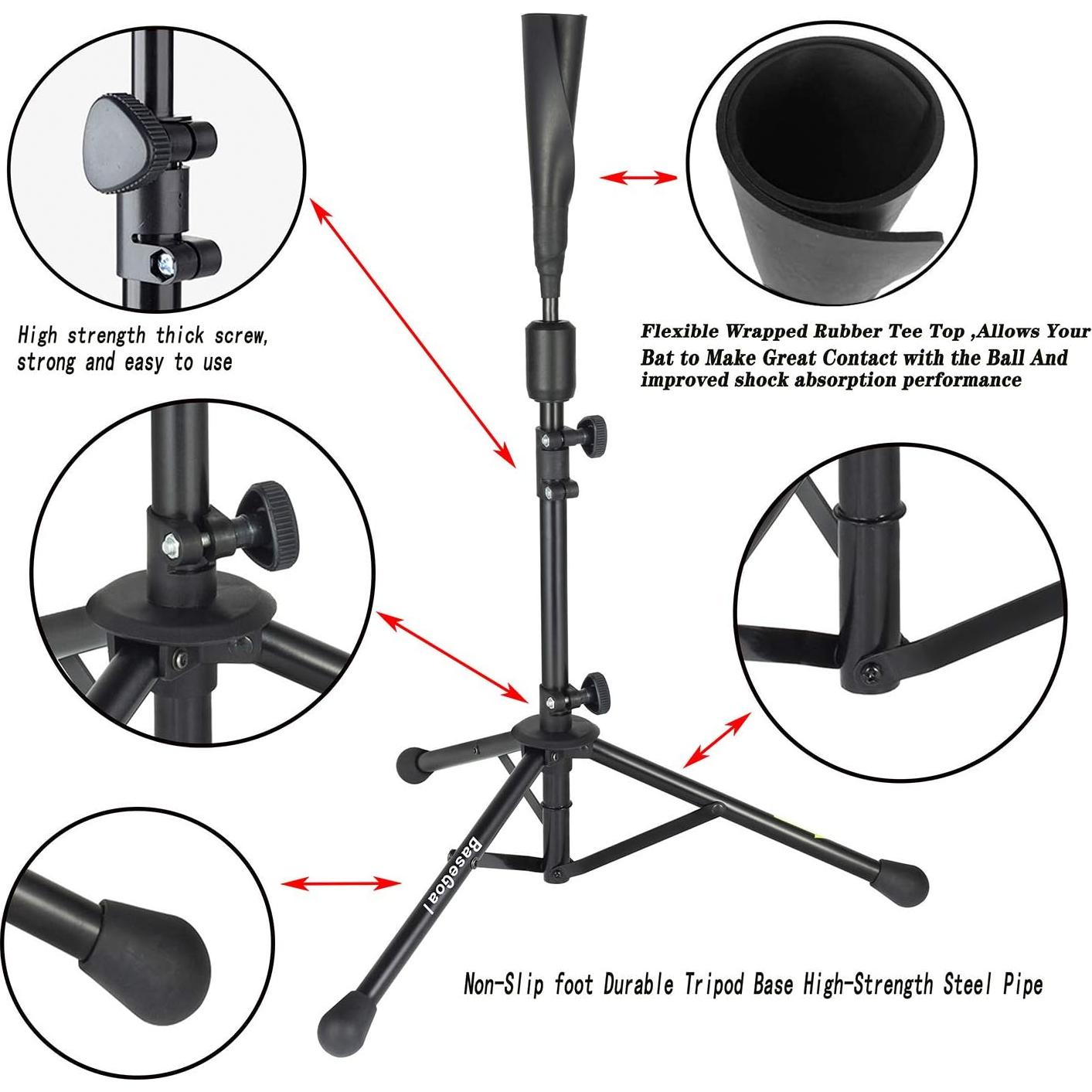 High strength thick screw, strong and easy to use

Flexible Wrapped Rubber Tee Top ,Allows Your Bat to Make Great Contact with the Ball And improved shock absorption performance

BaseGoal

Non-Slip foot Durable Tripod Base High-Strength Steel Pipe