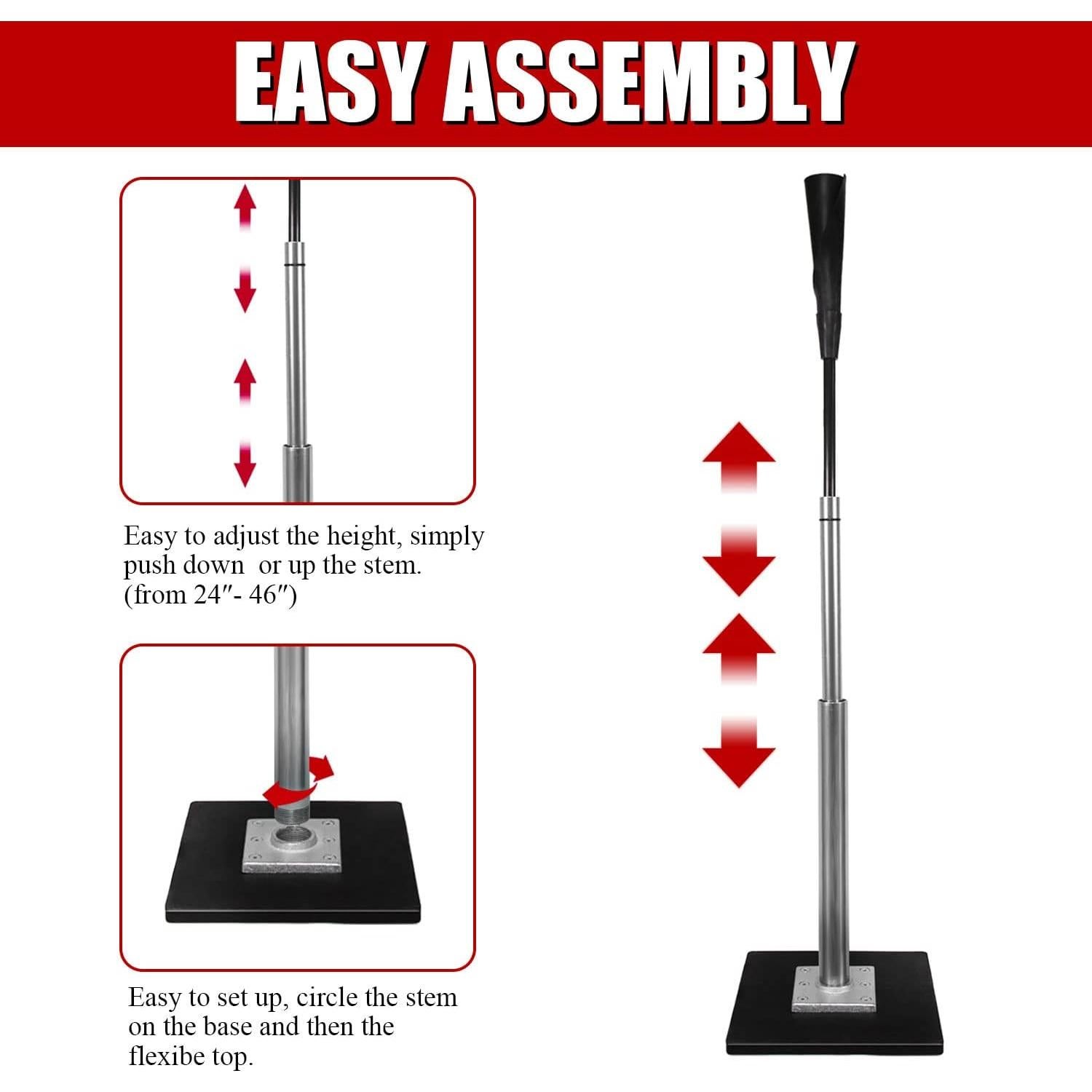 EASY ASSEMBLY

Easy to adjust the height, simply push down  or up the stem. (from 24″- 46″)

Easy to set up, circle the stem on the base and then the flexibe top.