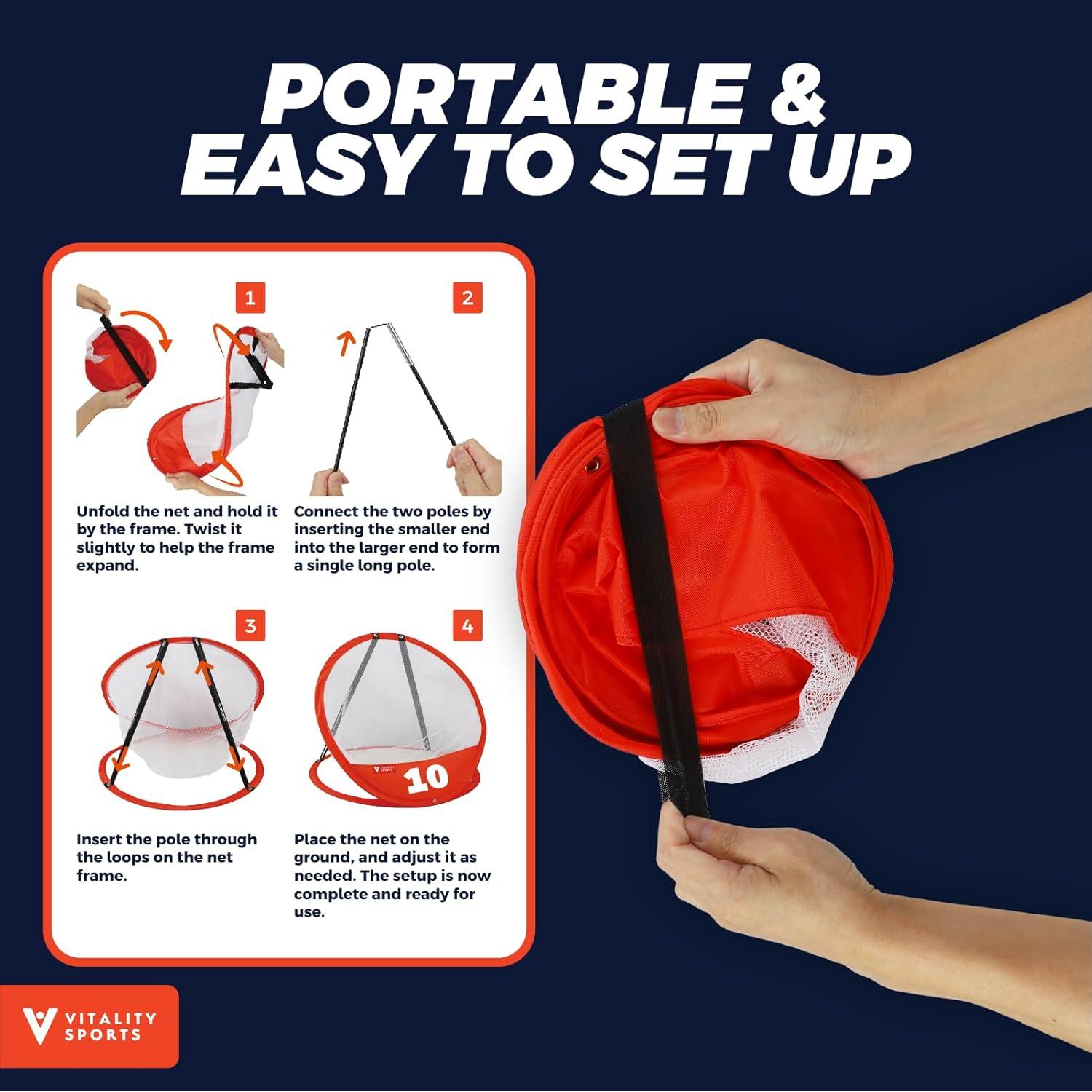 PORTABLE & EASY TO SET UP

1

Unfold the net and hold it by the frame. Twist it slightly to help the frame expand.

2

Connect the two poles by inserting the smaller end into the larger end to form a single long pole.

3

Insert the pole through the loops on the net frame.

4

VITALITY SPORTS

10

Place the net on the ground, and adjust it as needed. The setup is now complete and ready for use.

VITALITY SPORTS