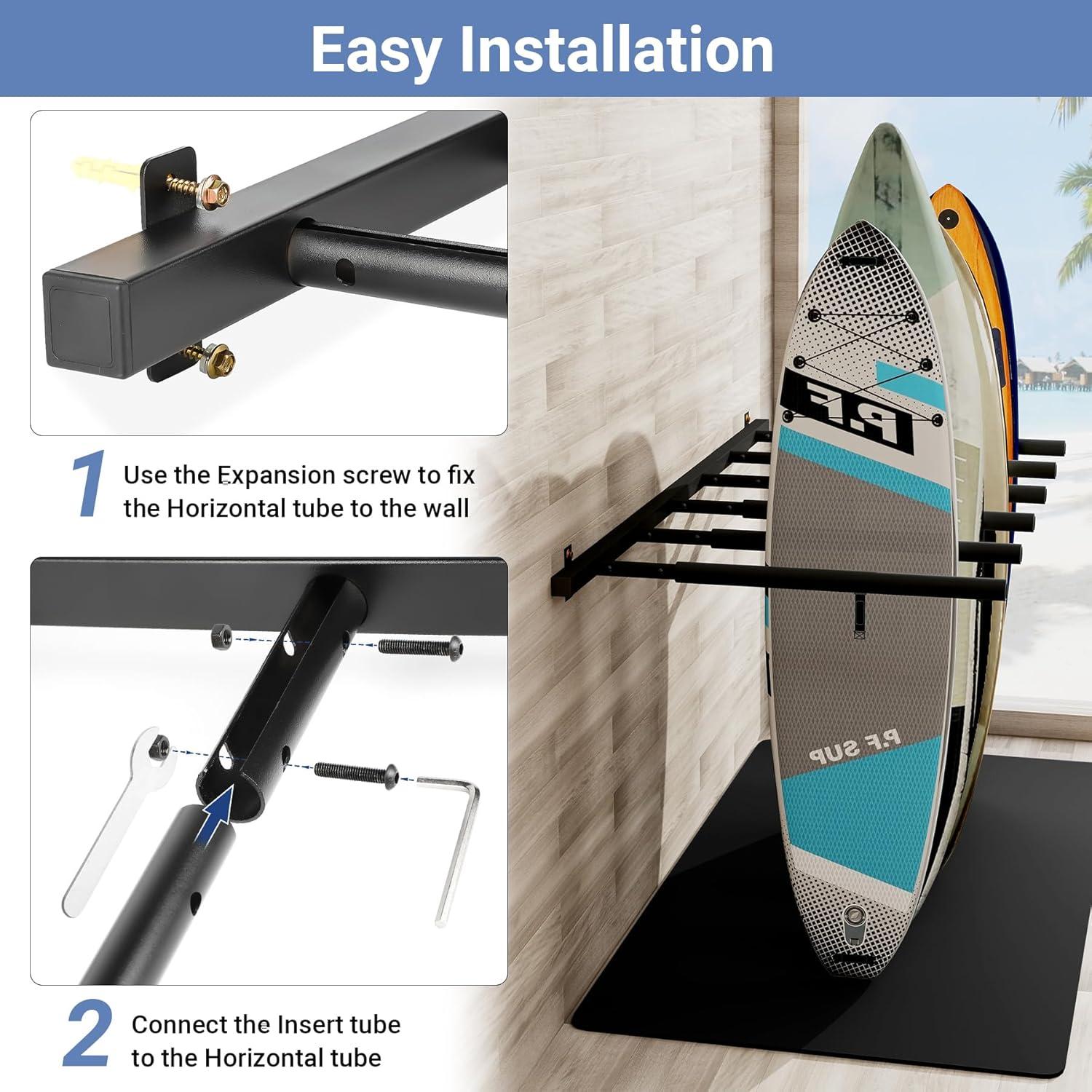 Easy Installation

1 Use the Expansion screw to fix the Horizontal tube to the wall

2 Connect the Insert tube to the Horizontal tube

P.F

P.F SUP