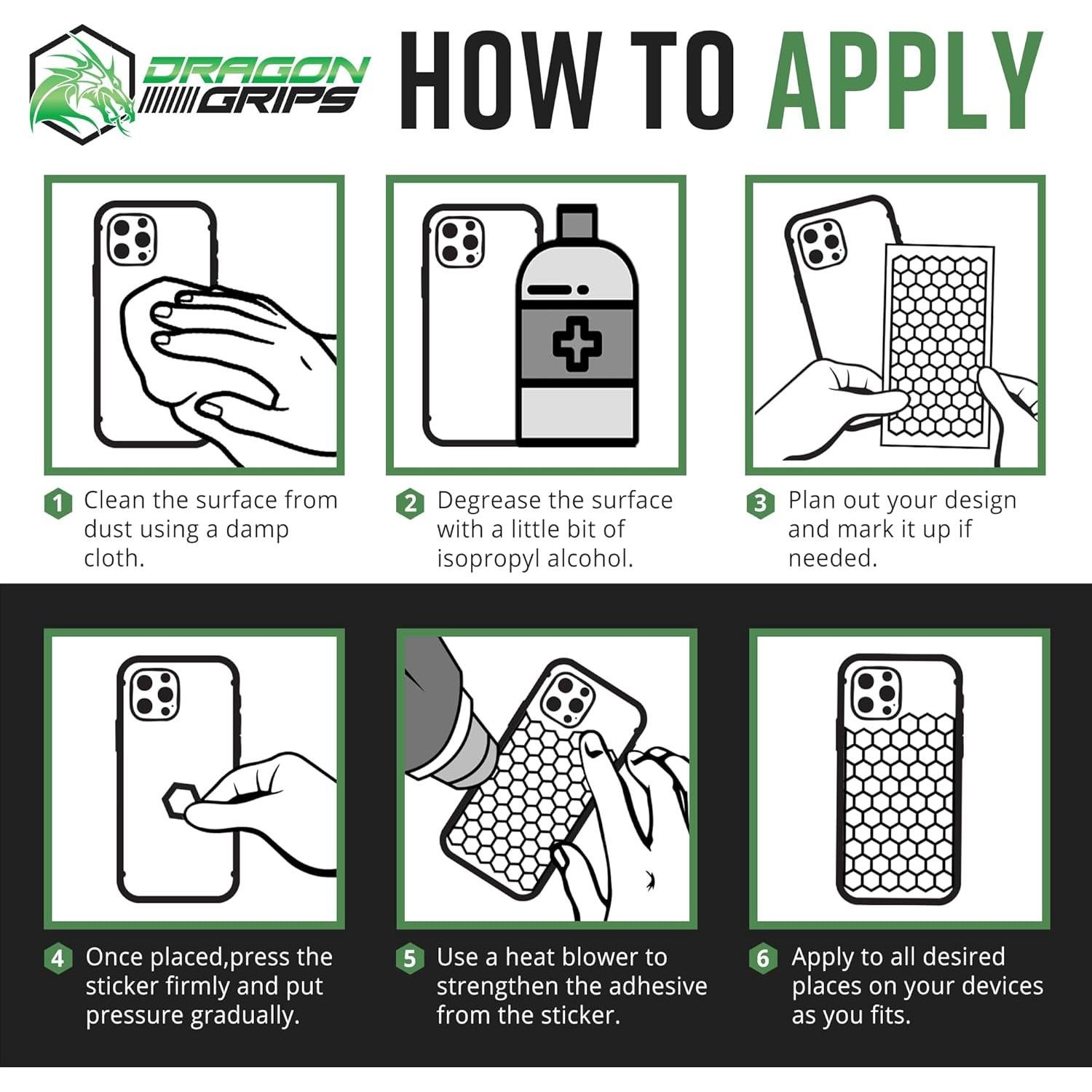 DRAGON GRIPS

HOW TO APPLY

1 Clean the surface from dust using a damp cloth.

2 Degrease the surface with a little bit of isopropyl alcohol.

3 Plan out your design and mark it up if needed.

4 Once placed,press the sticker firmly and put pressure gradually.

5 Use a heat blower to strengthen the adhesive from the sticker.

6 Apply to all desired places on your devices as you fits.