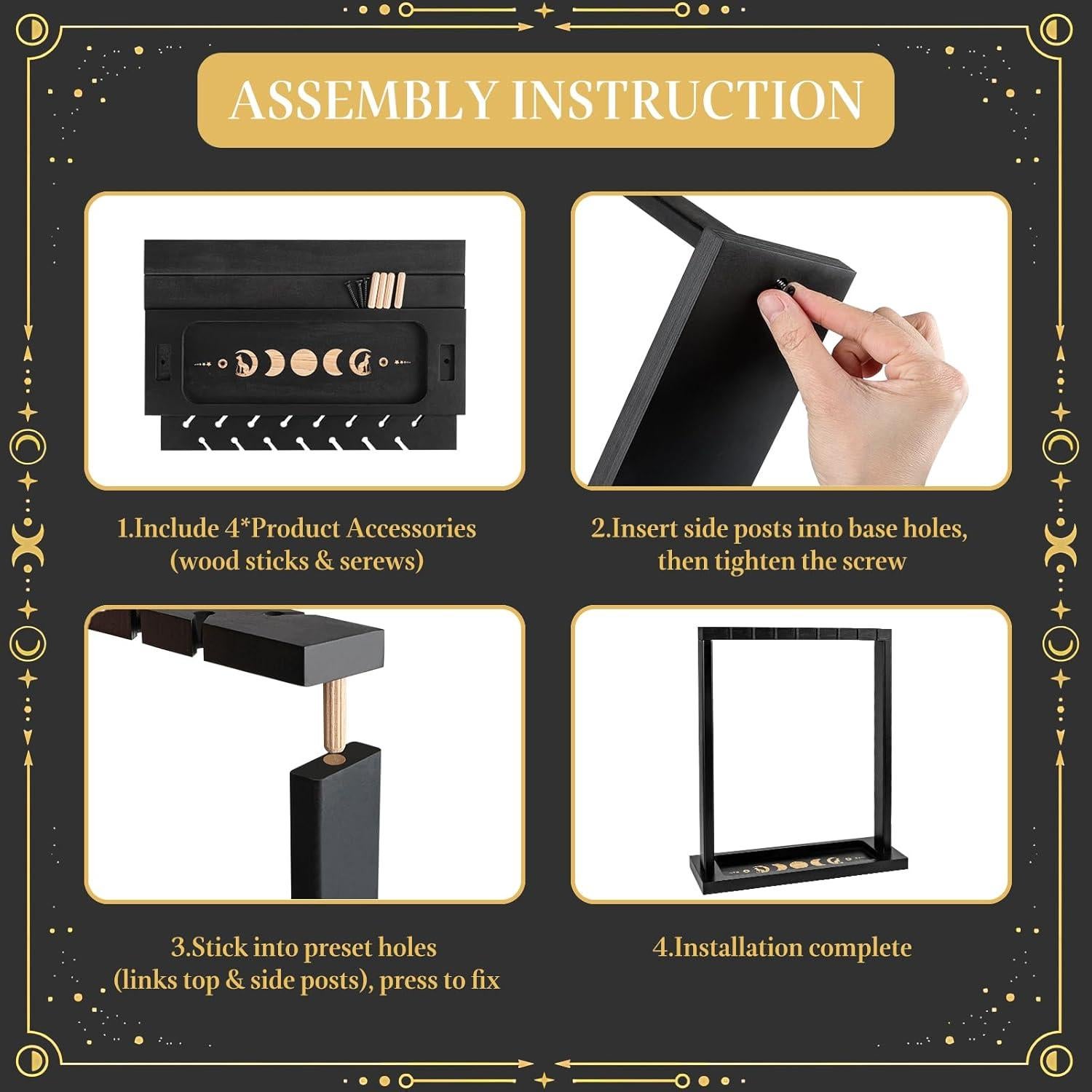 ASSEMBLY INSTRUCTION

1.Include 4*Product Accessories (wood sticks & serews)

2.Insert side posts into base holes, then tighten the screw

3.Stick into preset holes (links top & side posts), press to fix

4.Installation complete