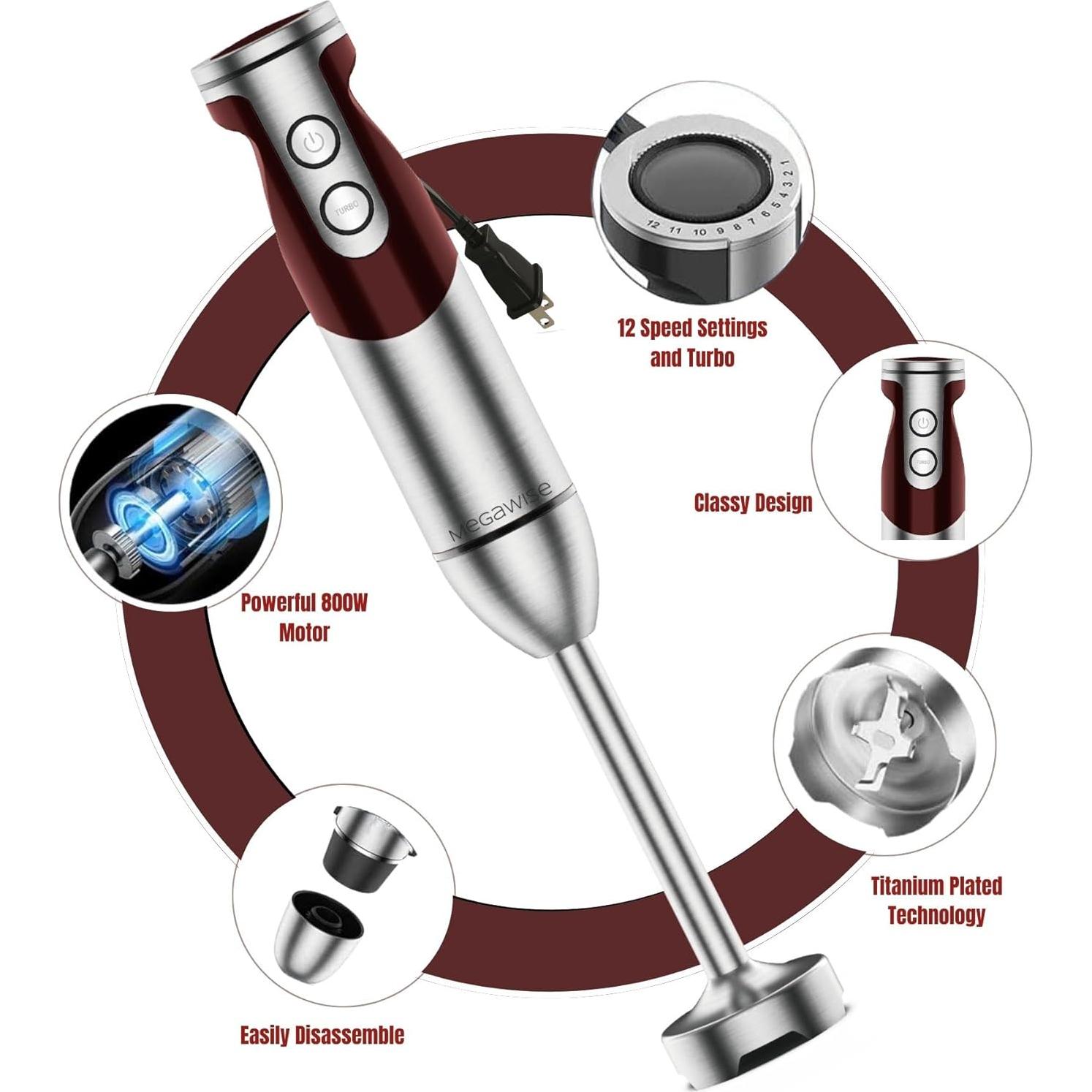 TURBO

12 11 10 9 8 7 6 5 4 3 2 1

12 Speed Settings and Turbo

TURBO

Classy Design

MEGAWISE

Powerful 800W Motor

Titanium Plated Technology

Easily Disassemble