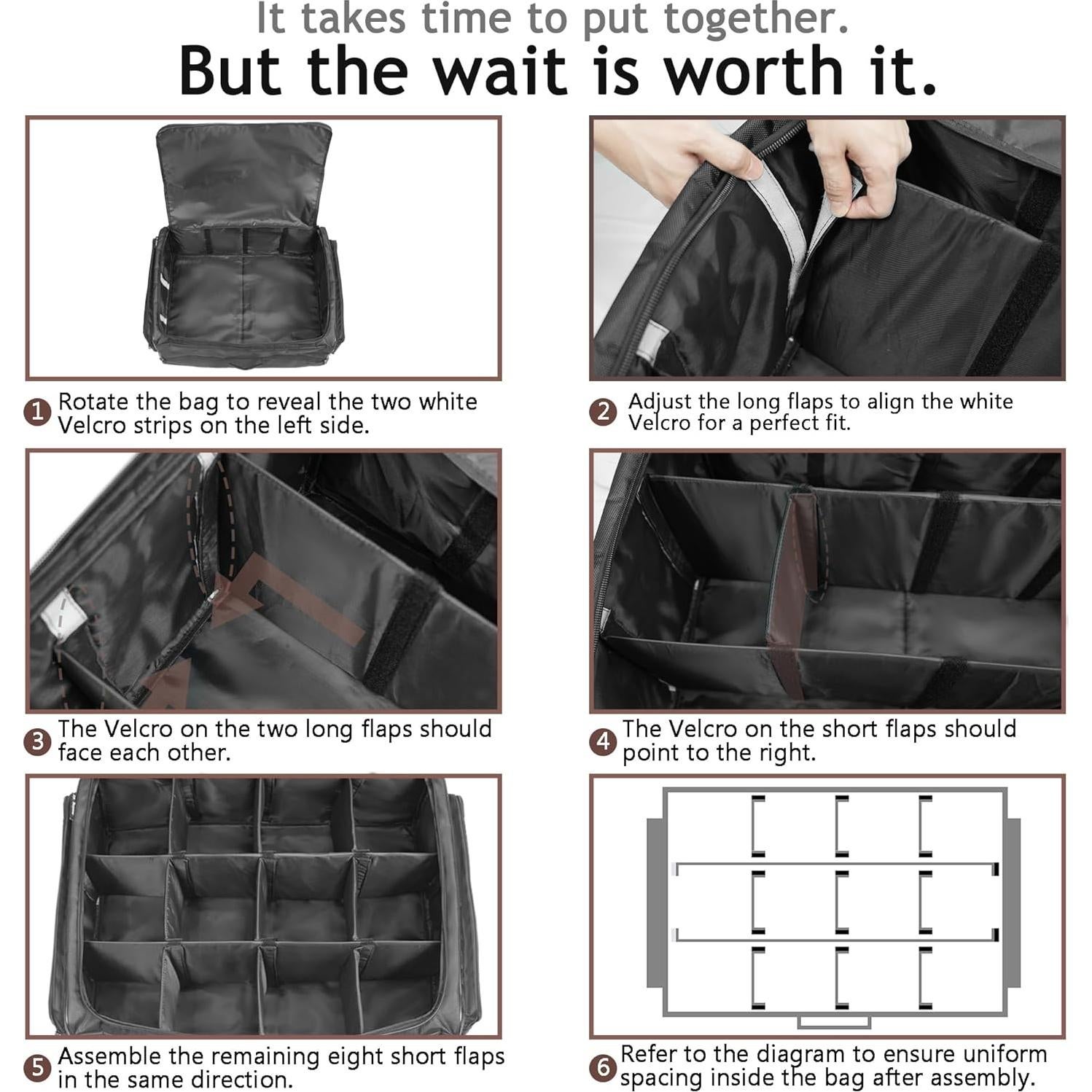 It takes time to put together.
But the wait is worth it.

1 Rotate the bag to reveal the two white Velcro strips on the left side.

2 Adjust the long flaps to align the white Velcro for a perfect fit.

3 The Velcro on the two long flaps should face each other.

4 The Velcro on the short flaps should point to the right.

5 Assemble the remaining eight short flaps in the same direction.

6 Refer to the diagram to ensure uniform spacing inside the bag after assembly.