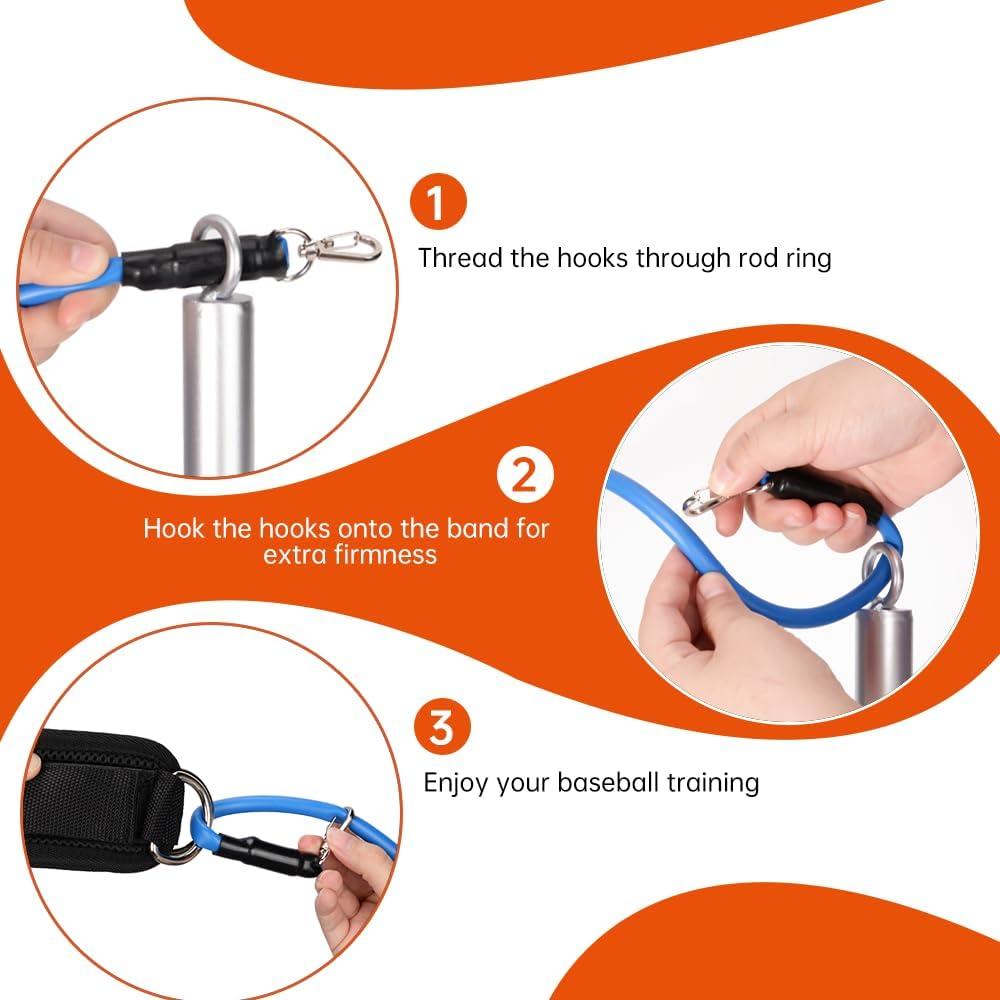 1
Thread the hooks through rod ring

2
Hook the hooks onto the band for extra firmness

3
Enjoy your baseball training