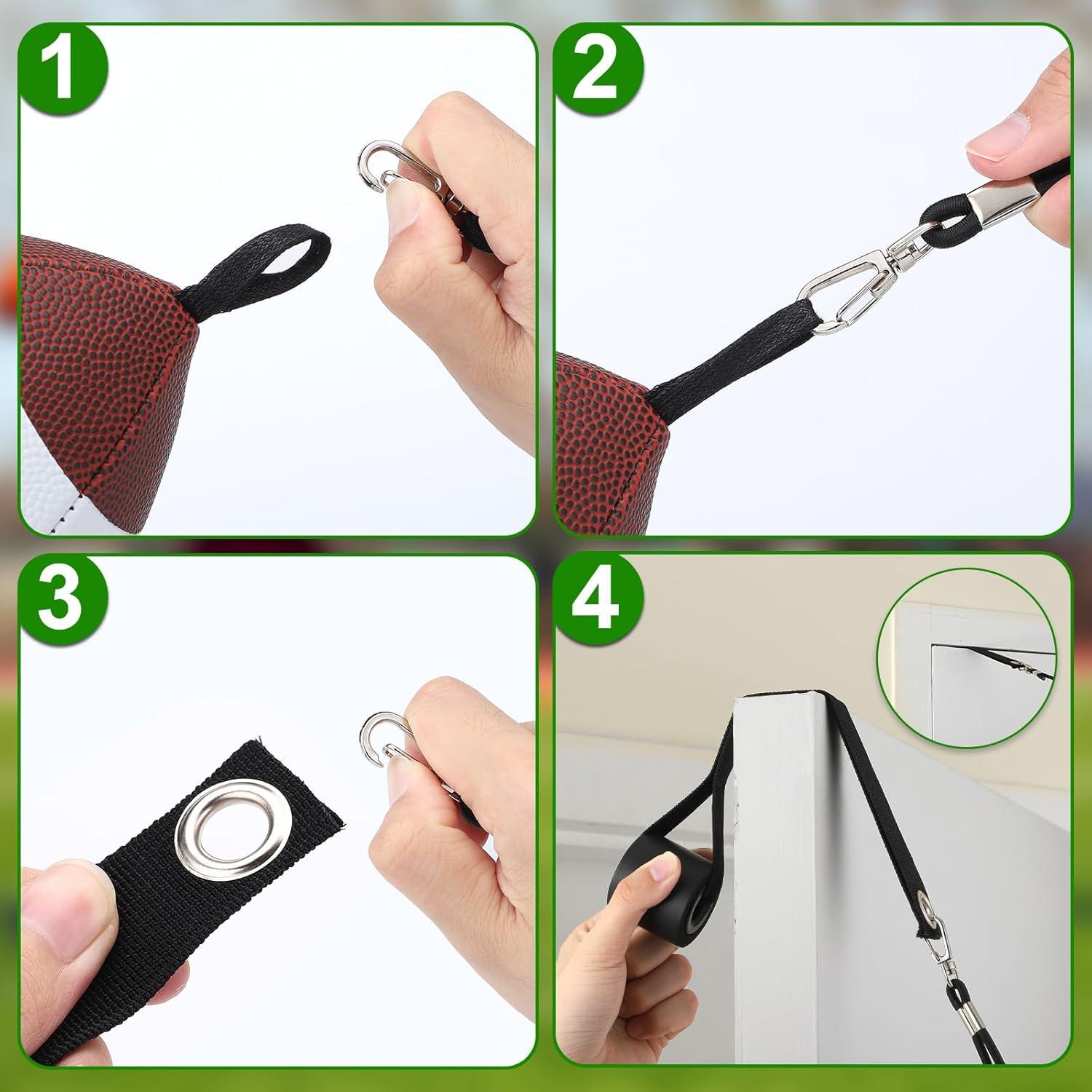 1

2

3

4