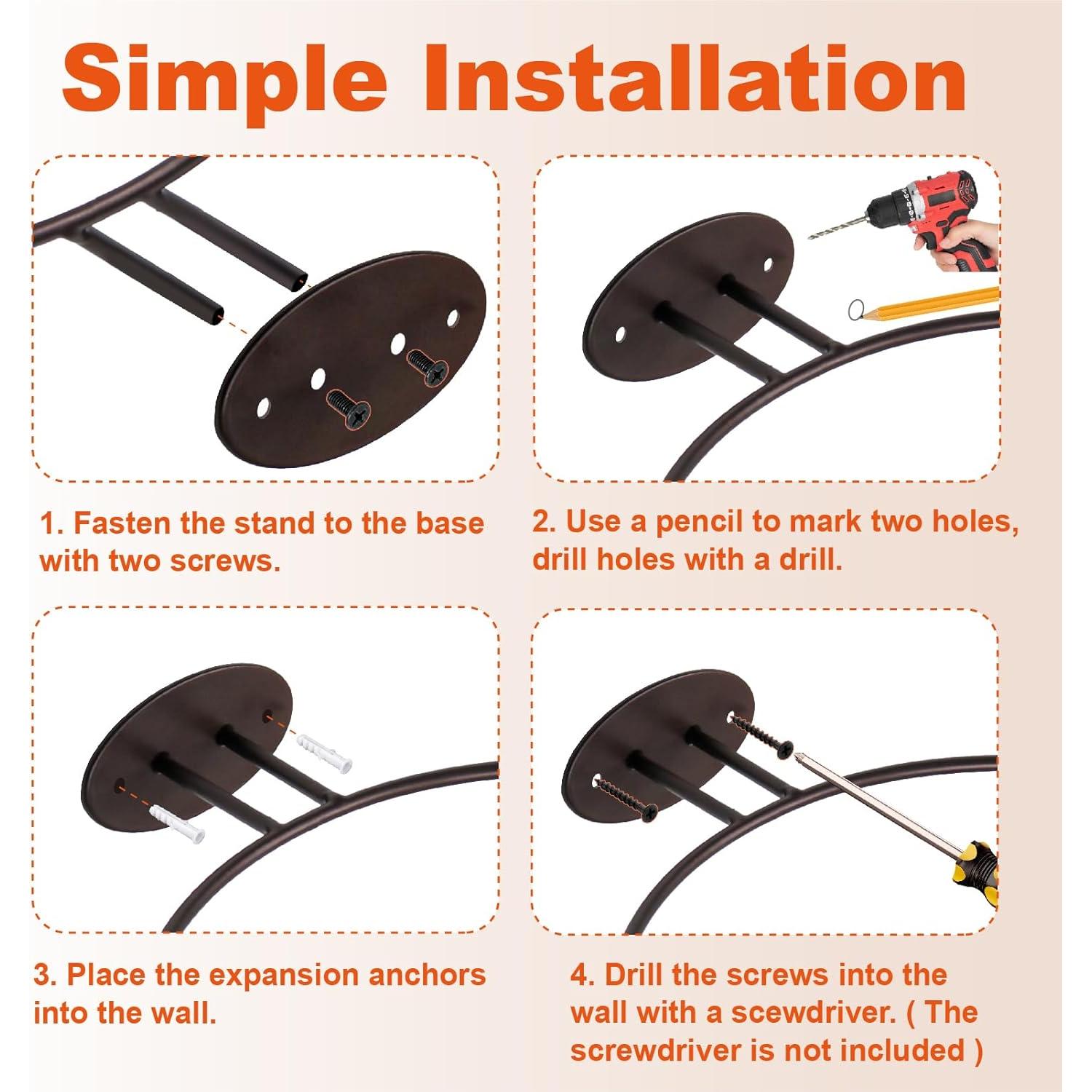 Simple Installation

1. Fasten the stand to the base with two screws.

2. Use a pencil to mark two holes, drill holes with a drill.

3. Place the expansion anchors into the wall.

4. Drill the screws into the wall with a scewdriver. ( The screwdriver is not included )