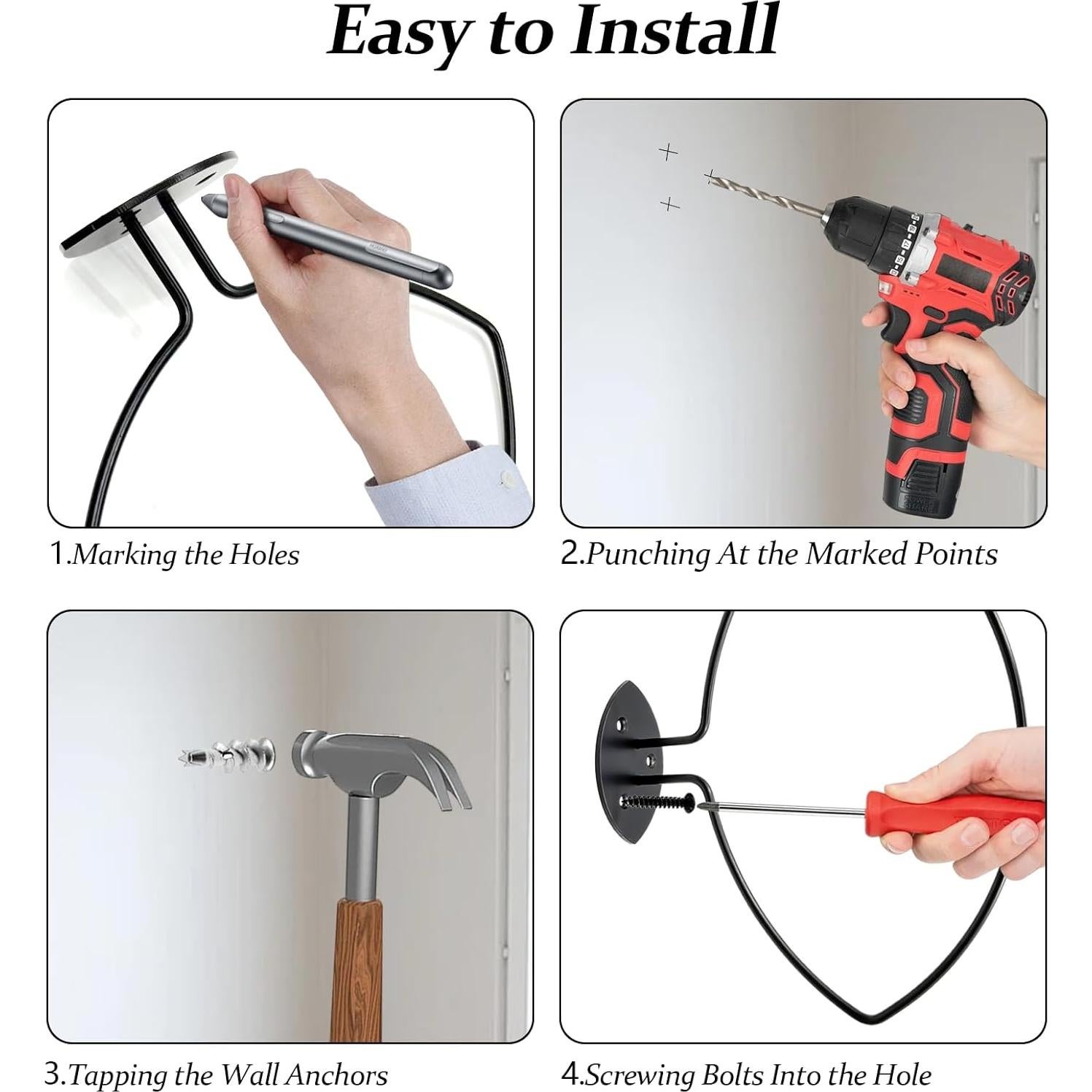 Easy to Install

1.Marking the Holes

2.Punching At the Marked Points

3.Tapping the Wall Anchors

4.Screwing Bolts Into the Hole