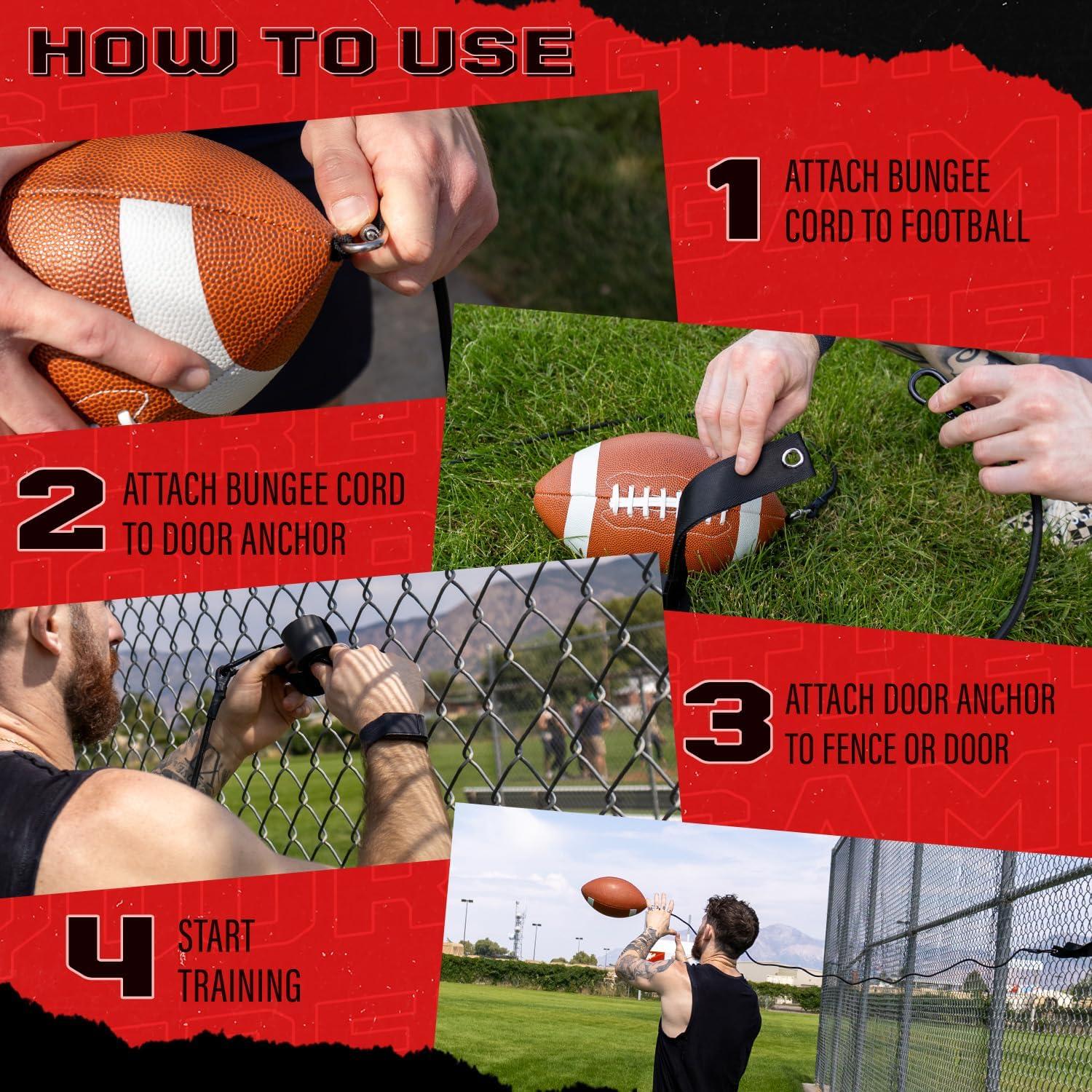 HOW TO USE

1 ATTACH BUNGEE CORD TO FOOTBALL

2 ATTACH BUNGEE CORD TO DOOR ANCHOR

3 ATTACH DOOR ANCHOR TO FENCE OR DOOR

4 START TRAINING