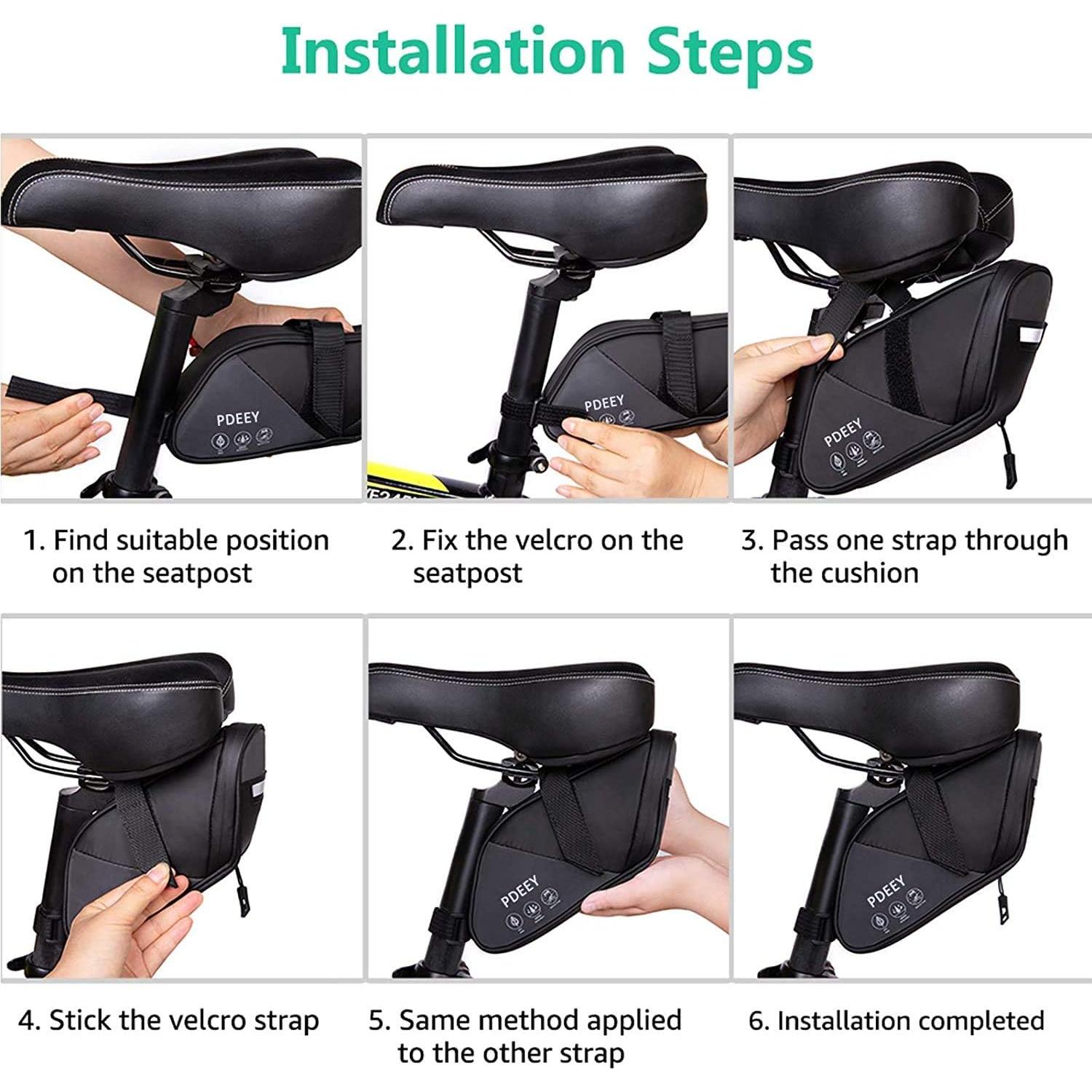 Installation Steps

PDEEY

PDEEY

PDEEY

1. Find suitable position on the seatpost

2. Fix the velcro on the seatpost

3. Pass one strap through the cushion

PDEEY

PDEEY

4. Stick the velcro strap

5. Same method applied to the other strap

6. Installation completed