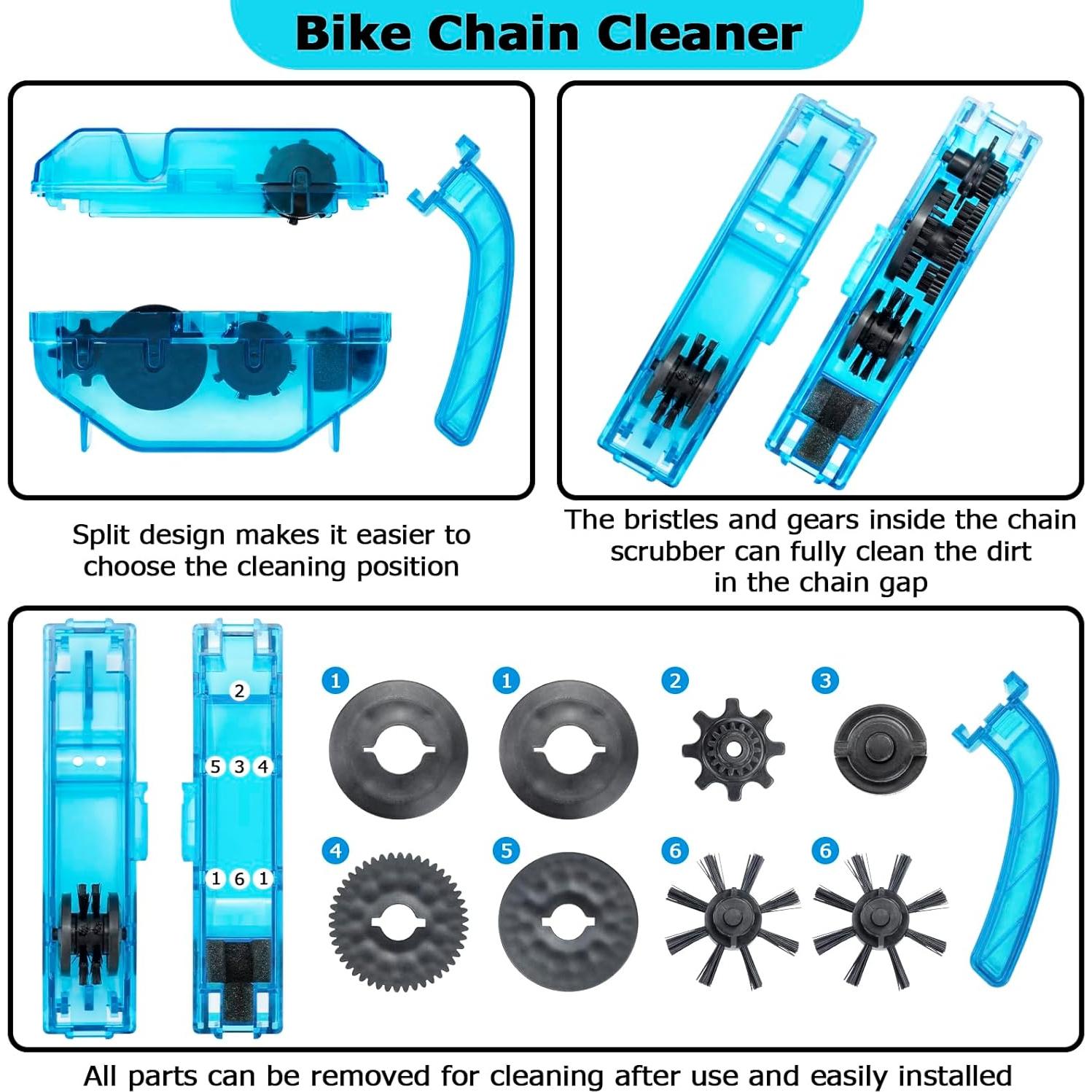 Bike Chain Cleaner

Split design makes it easier to choose the cleaning position

The bristles and gears inside the chain scrubber can fully clean the dirt in the chain gap

2

5 3 4

1 6 1

1

1

2

3

4

5

6

6

All parts can be removed for cleaning after use and easily installed