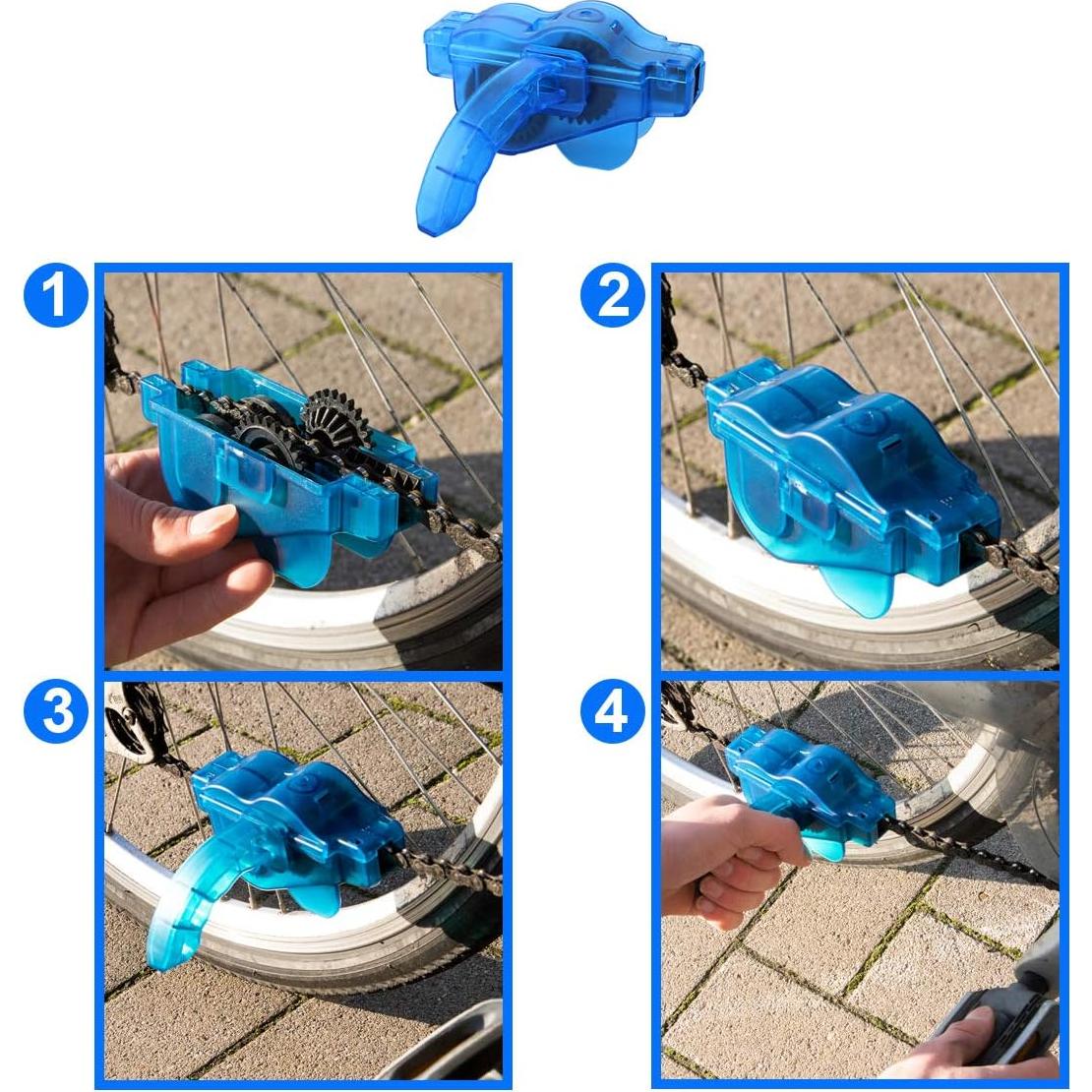 1

2

3

4