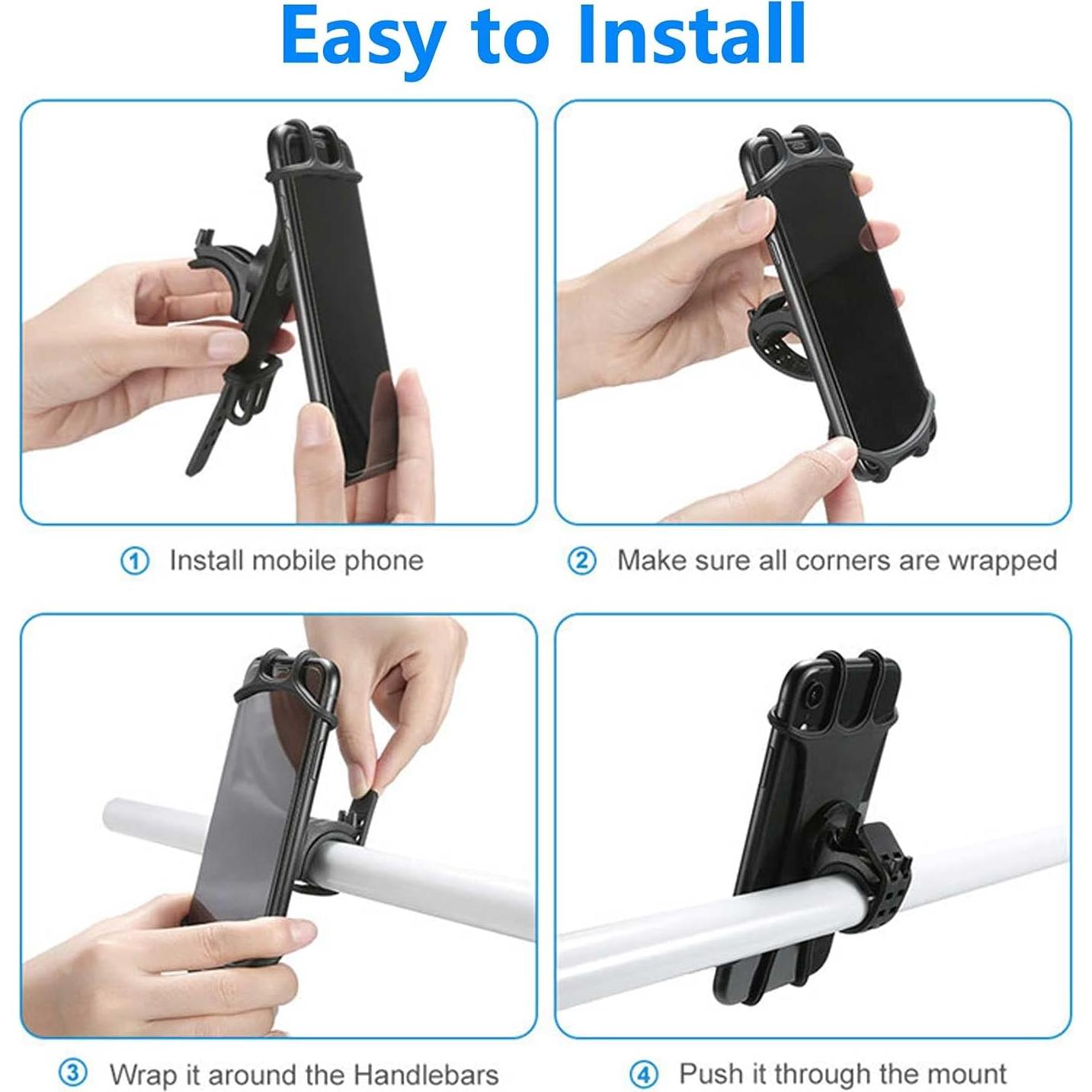 Easy to Install

① Install mobile phone

② Make sure all corners are wrapped

③ Wrap it around the Handlebars

④ Push it through the mount