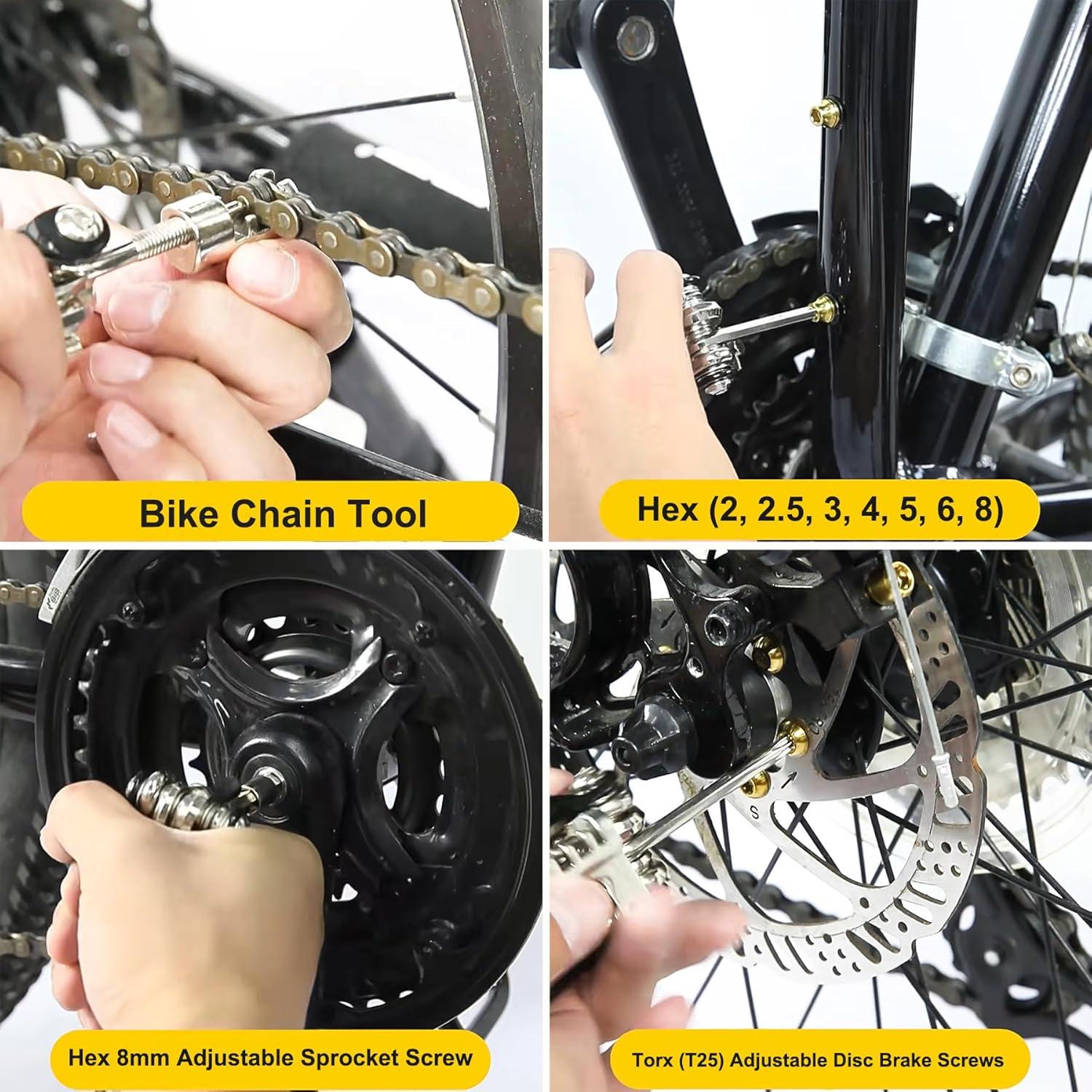 Bike Chain Tool

Hex (2, 2.5, 3, 4, 5, 6, 8)

Hex 8mm Adjustable Sprocket Screw

Torx (T25) Adjustable Disc Brake Screws