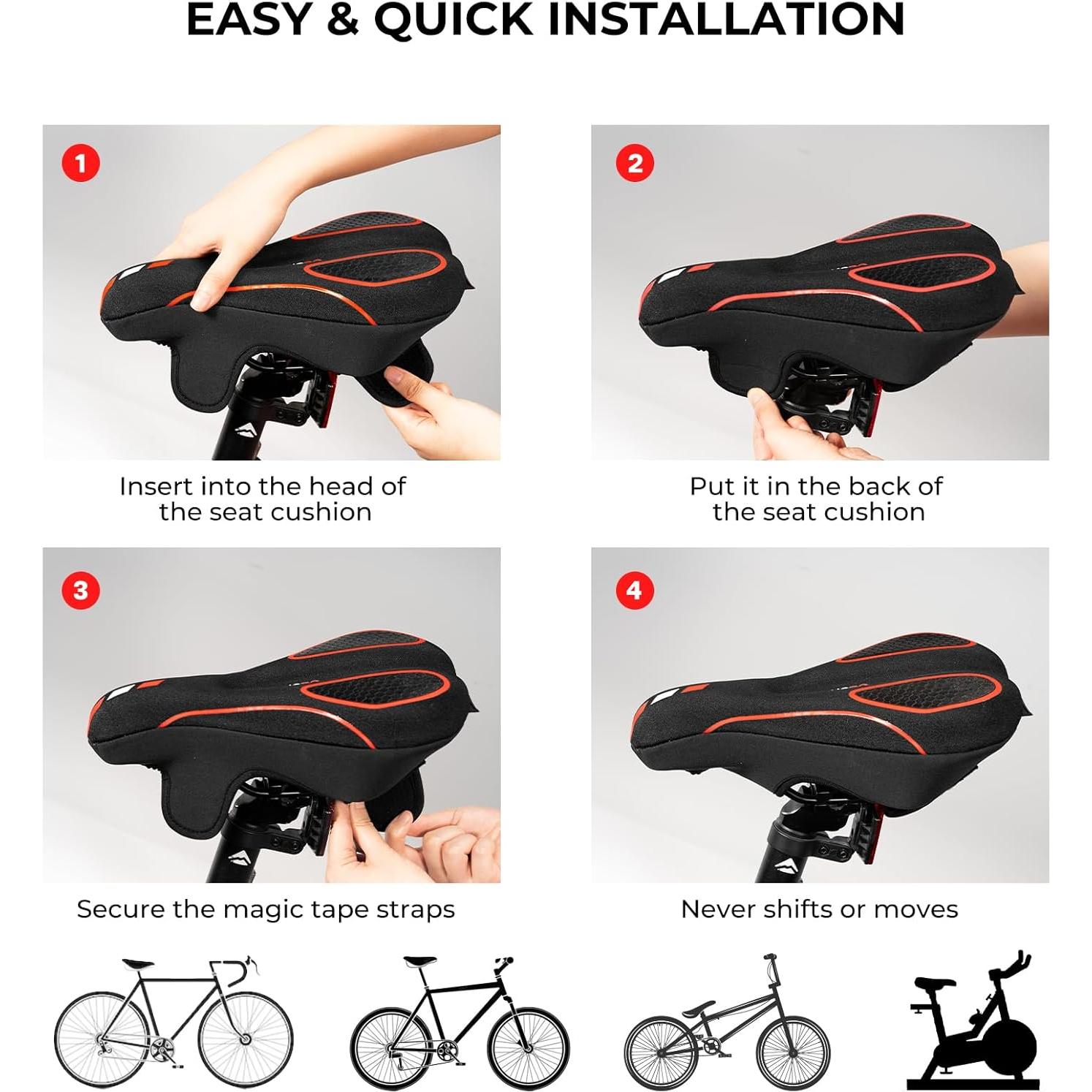 EASY & QUICK INSTALLATION

1

Insert into the head of the seat cushion

2

Put it in the back of the seat cushion

3

Secure the magic tape straps

4

Never shifts or moves