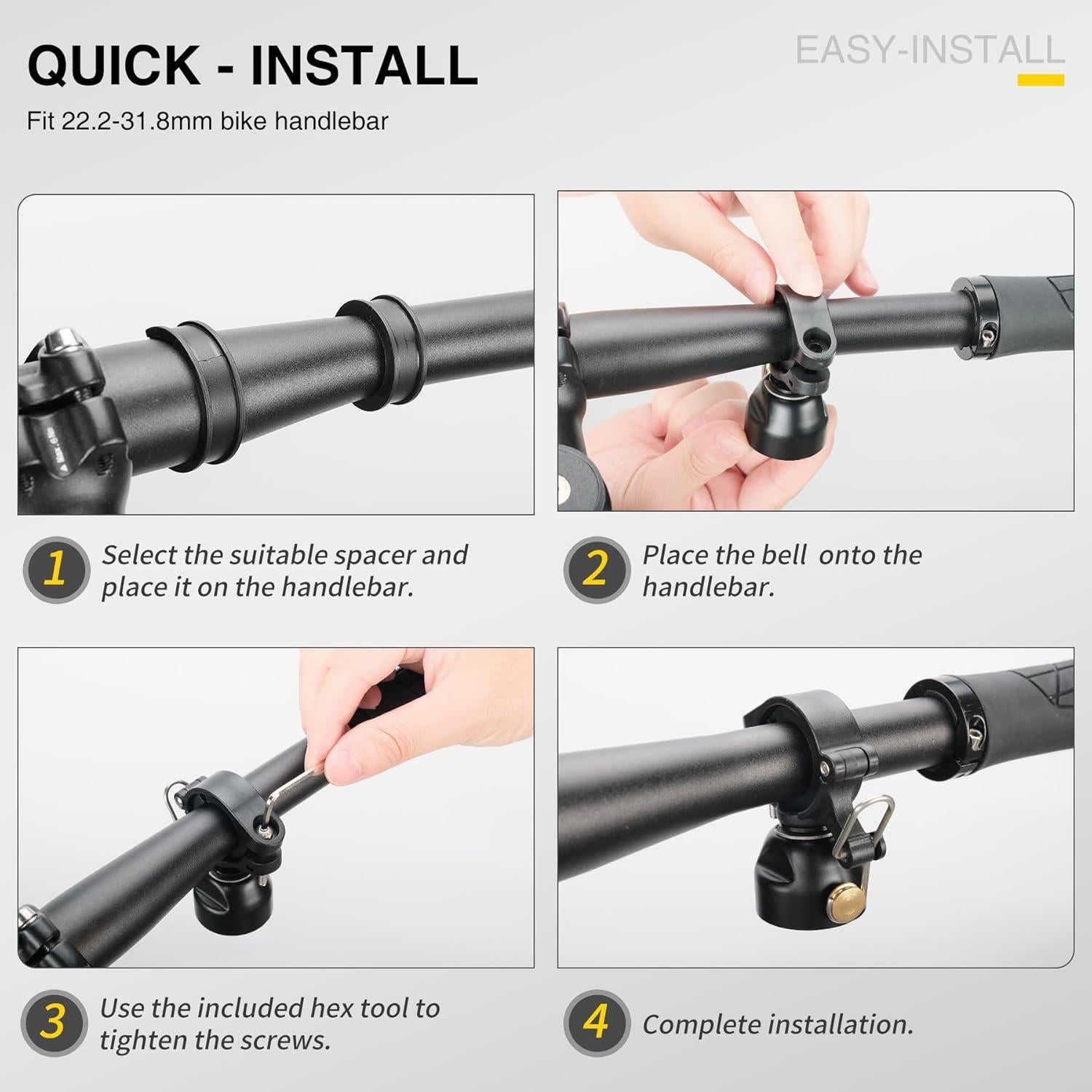 QUICK - INSTALL

EASY-INSTALL

Fit 22.2-31.8mm bike handlebar

1 Select the suitable spacer and place it on the handlebar.

2 Place the bell  onto the handlebar.

3 Use the included hex tool to tighten the screws.

4 Complete installation.