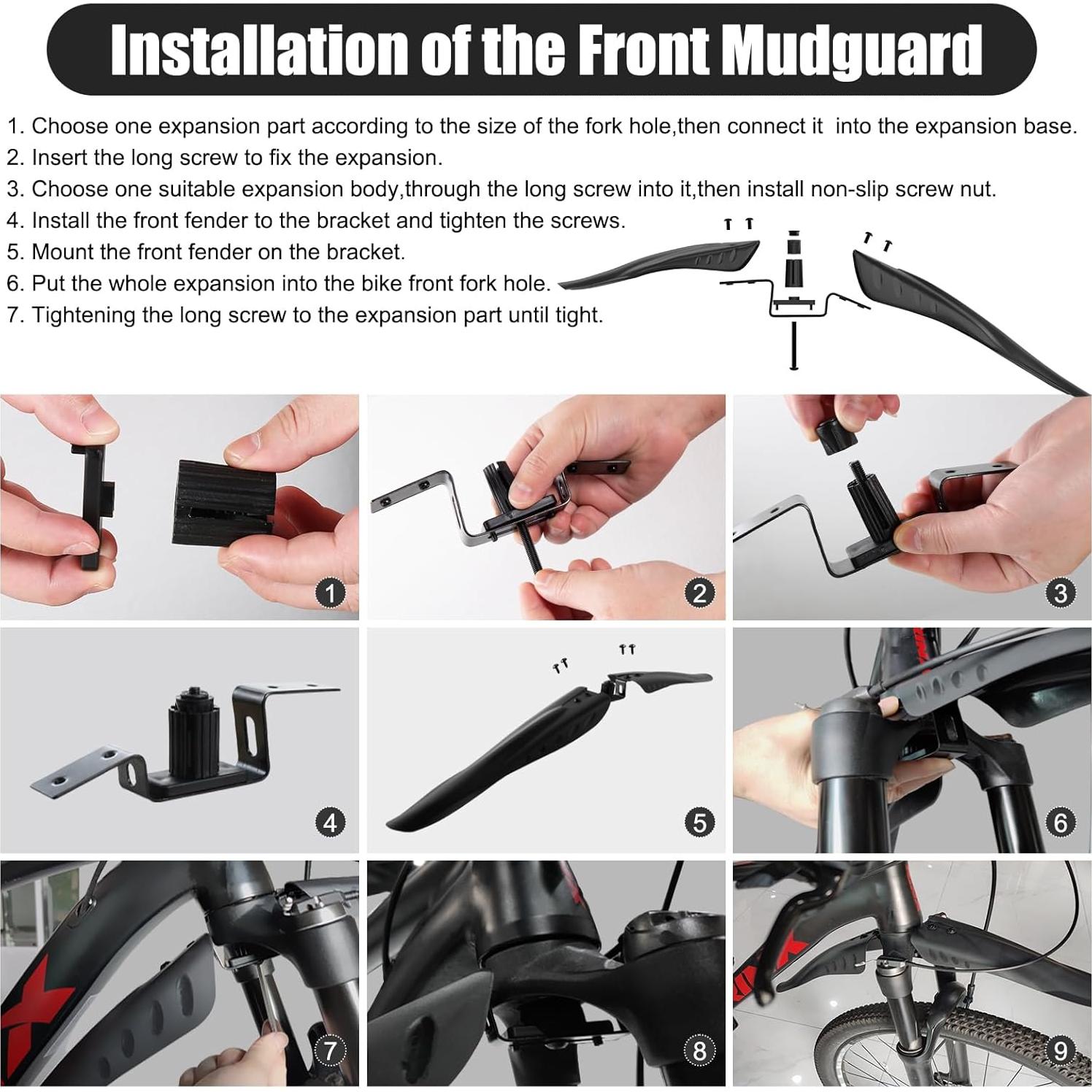 Installation of the Front Mudguard

1. Choose one expansion part according to the size of the fork hole,then connect it into the expansion base.
2. Insert the long screw to fix the expansion.
3. Choose one suitable expansion body,through the long screw into it,then install non-slip screw nut.
4. Install the front fender to the bracket and tighten the screws.
5. Mount the front fender on the bracket.
6. Put the whole expansion into the bike front fork hole.
7. Tightening the long screw to the expansion part until tight.

1
2
3
4
5
6
7
8
9