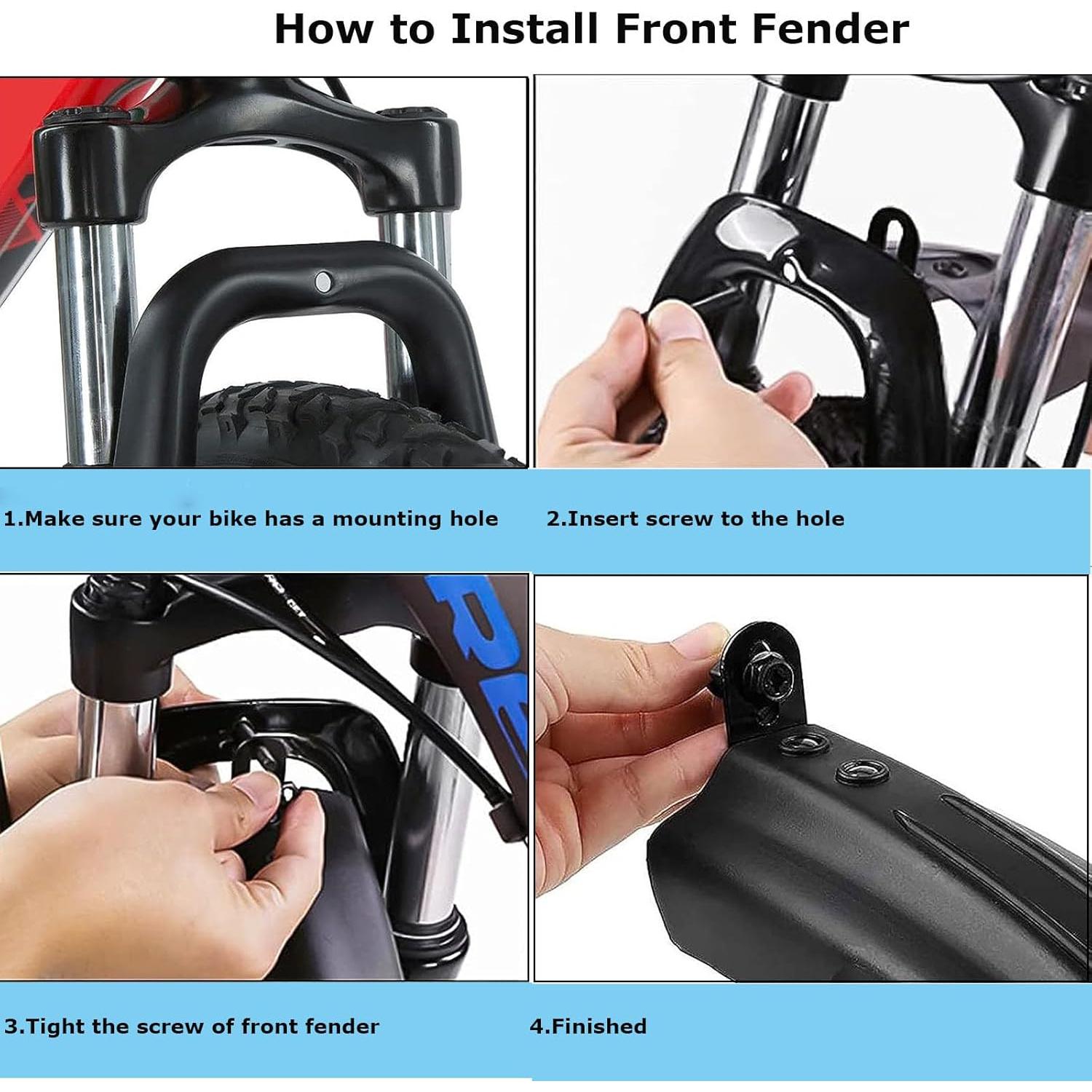 How to Install Front Fender

1.Make sure your bike has a mounting hole

2.Insert screw to the hole

3.Tight the screw of front fender

4.Finished