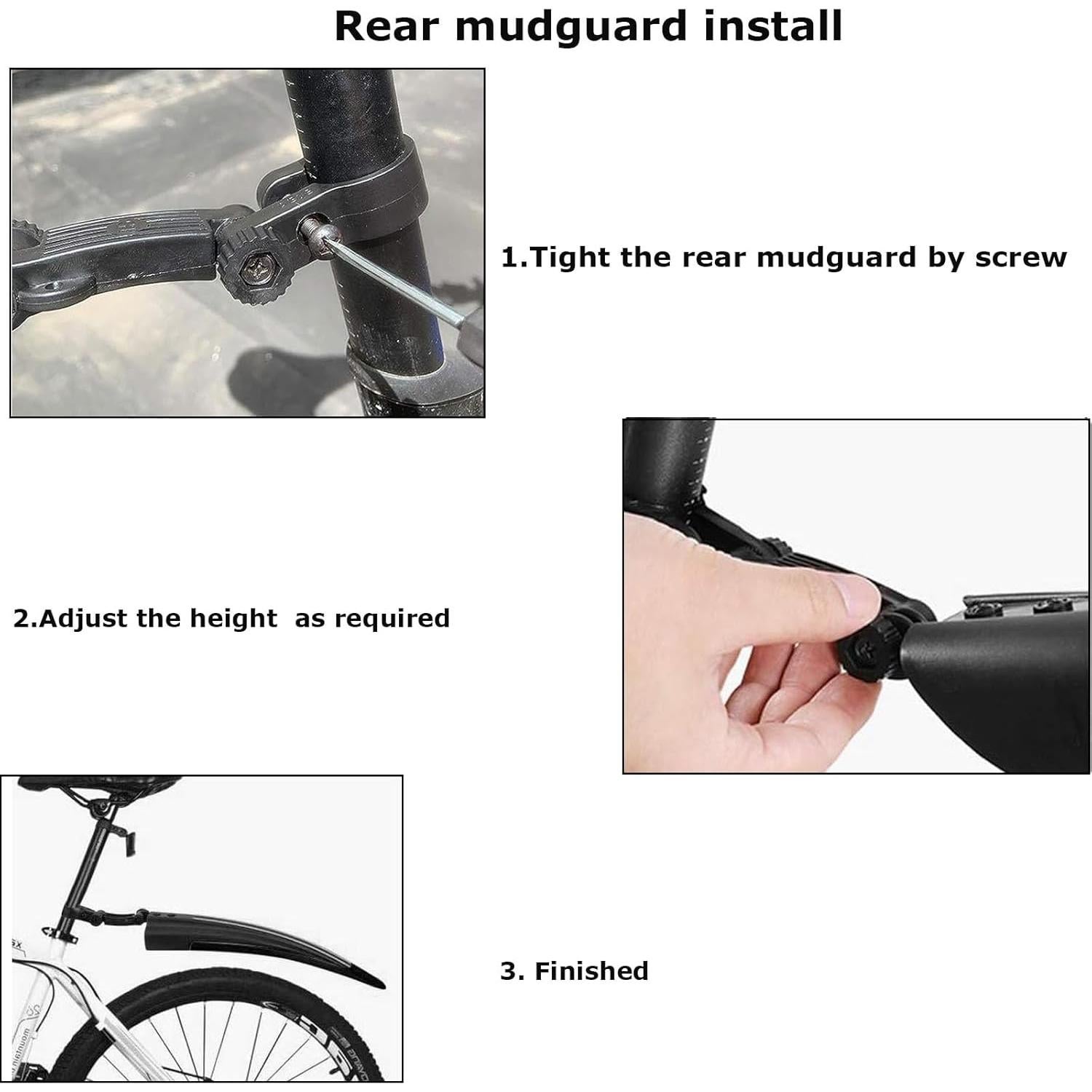 Rear mudguard install

1.Tight the rear mudguard by screw

2.Adjust the height as required

3. Finished