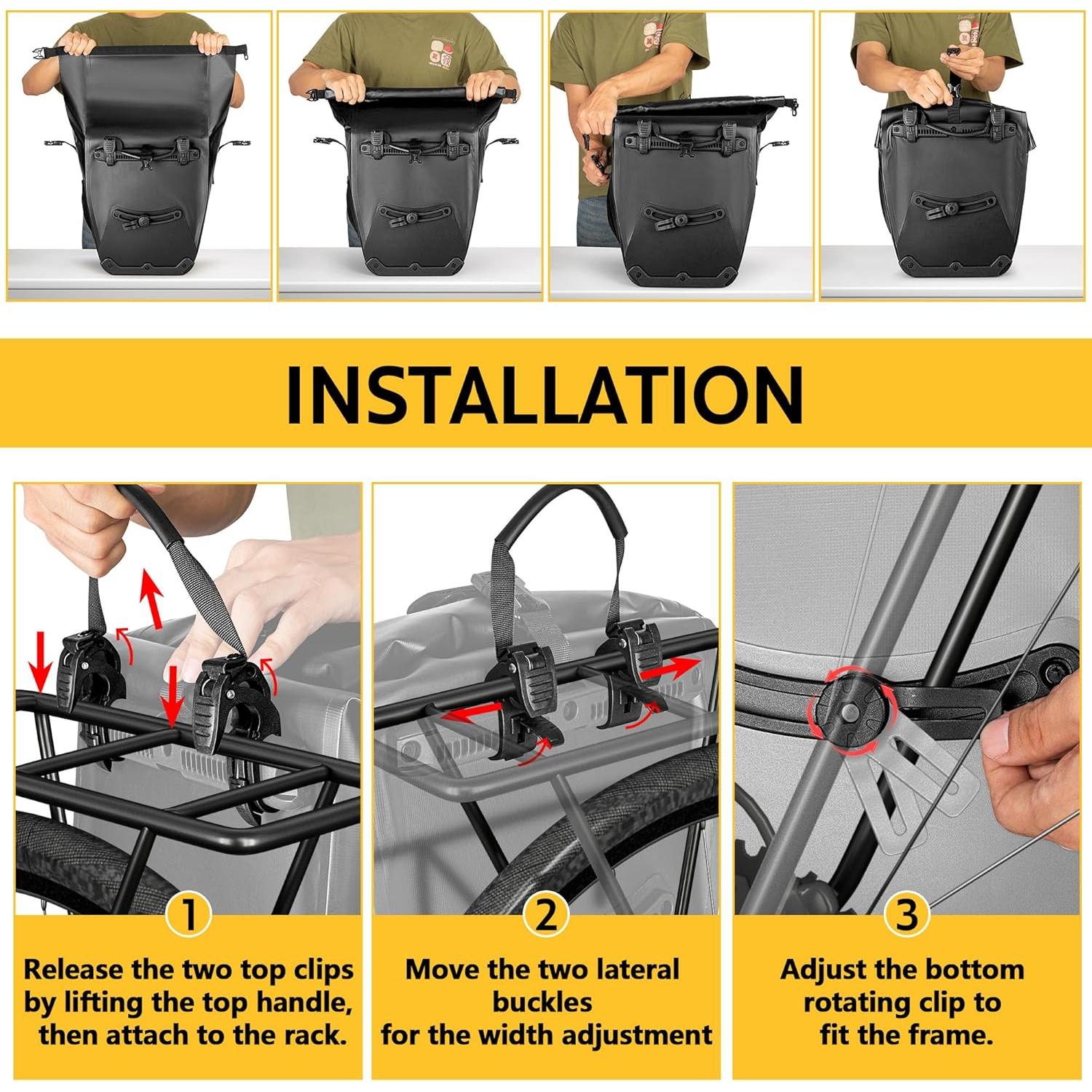 INSTALLATION

1
Release the two top clips by lifting the top handle, then attach to the rack.

2
Move the two lateral buckles for the width adjustment

3
Adjust the bottom rotating clip to fit the frame.